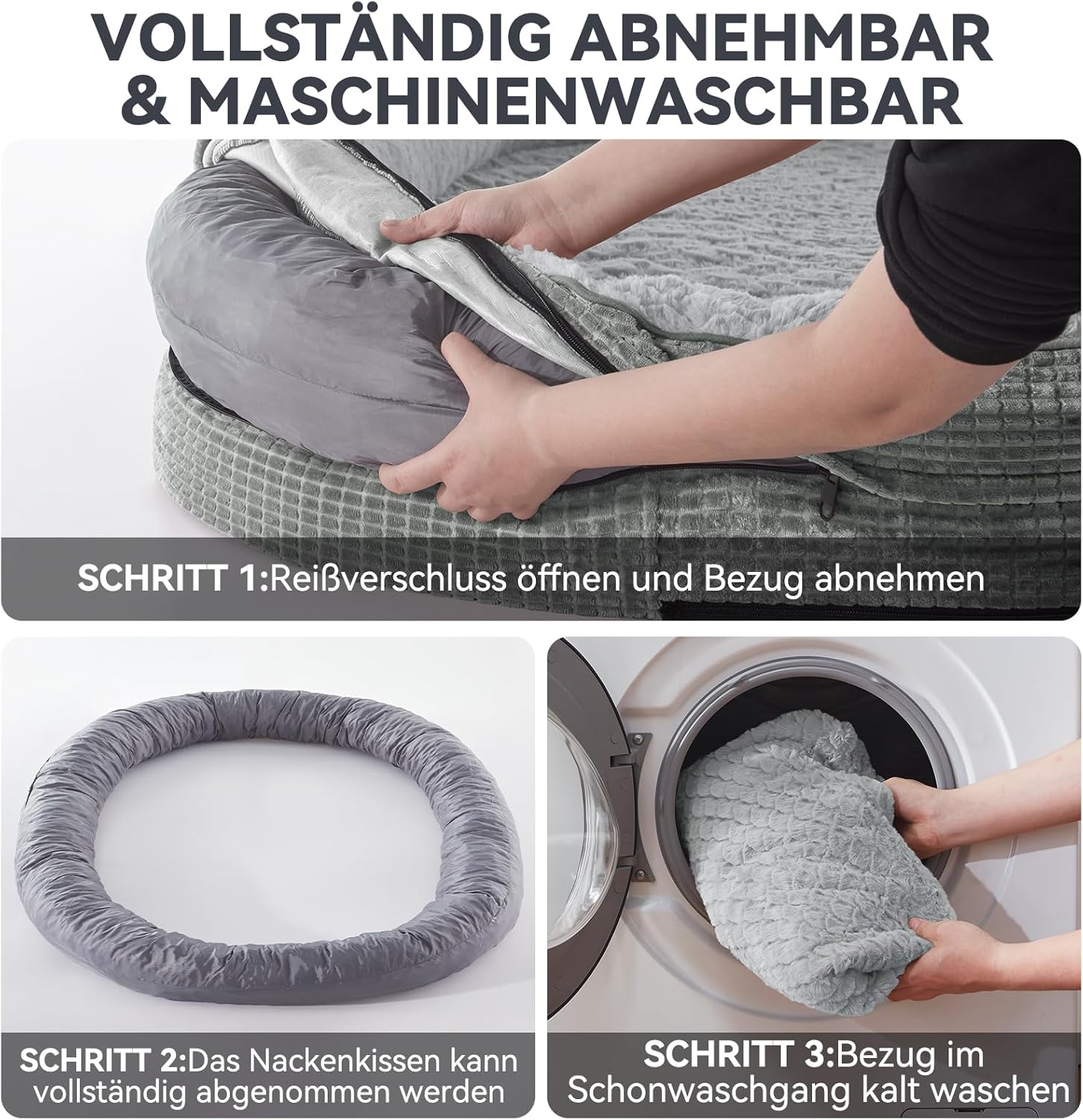 VOLLSTÄNDIG ABNEHMBAR & MASCHINENWASCHBAR

SCHRITT 1:Reißverschluss öffnen und Bezug abnehmen

SCHRITT 2:Das Nackenkissen kann vollständig abgenommen werden

SCHRITT 3:Bezug im Schonwaschgang kalt waschen