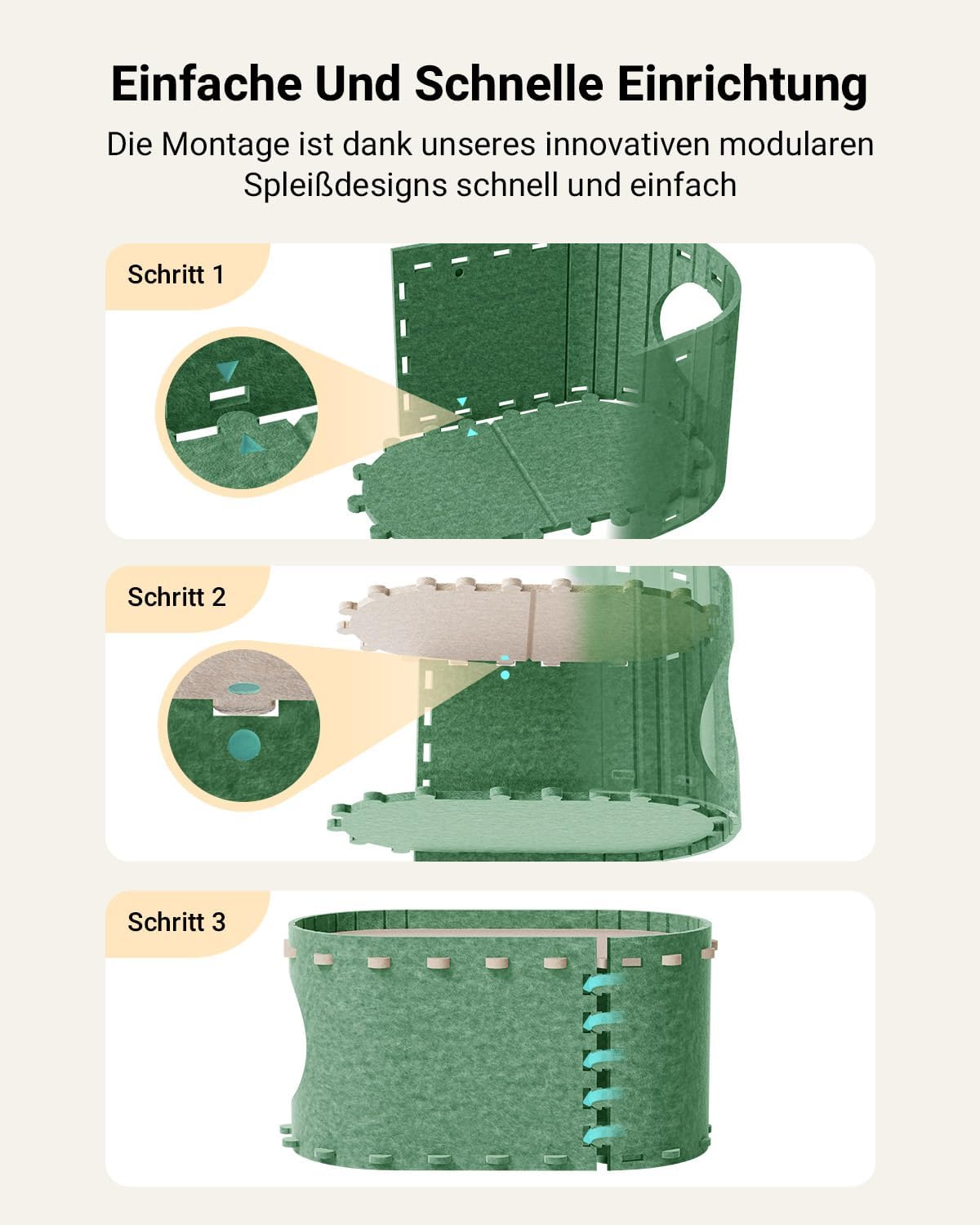 Einfache Und Schnelle Einrichtung

Die Montage ist dank unseres innovativen modularen Spleißdesigns schnell und einfach

Schritt 1

Schritt 2

Schritt 3