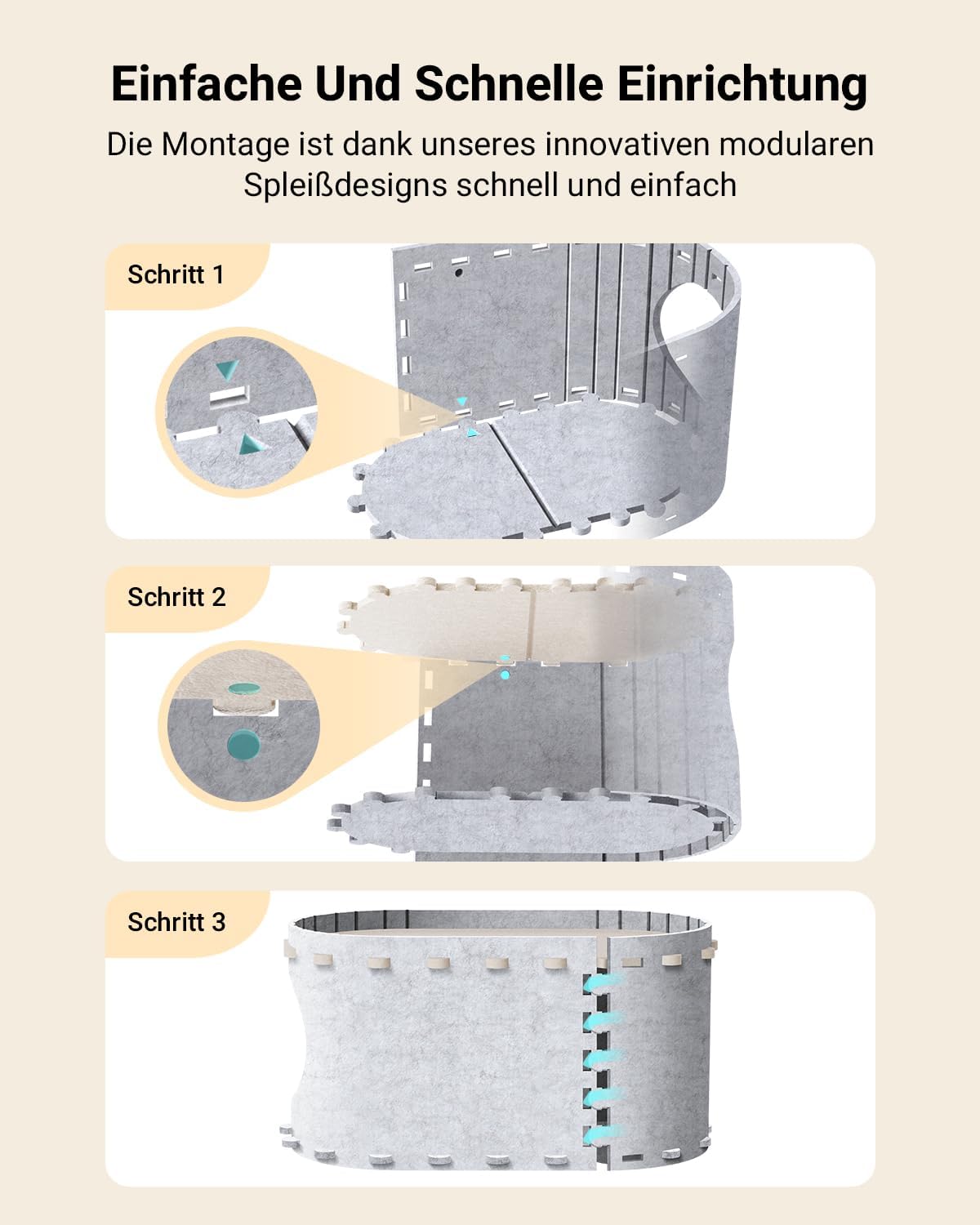 Einfache Und Schnelle Einrichtung

Die Montage ist dank unseres innovativen modularen Spleißdesigns schnell und einfach

Schritt 1

Schritt 2

Schritt 3