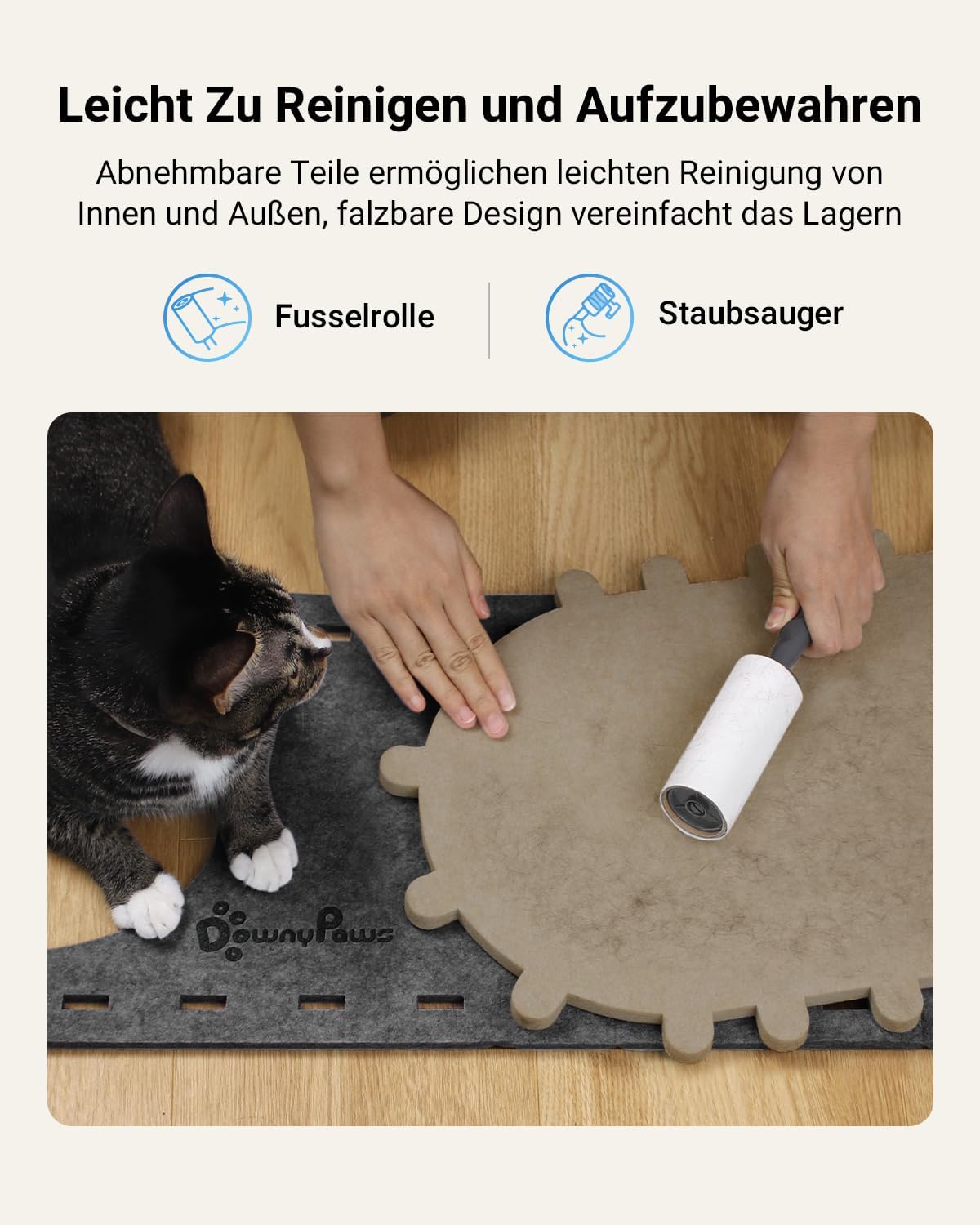 Leicht Zu Reinigen und Aufzubewahren

Abnehmbare Teile ermöglichen leichten Reinigung von Innen und Außen, falzbare Design vereinfacht das Lagern

Fusselrolle

Staubsauger

DownyPaws