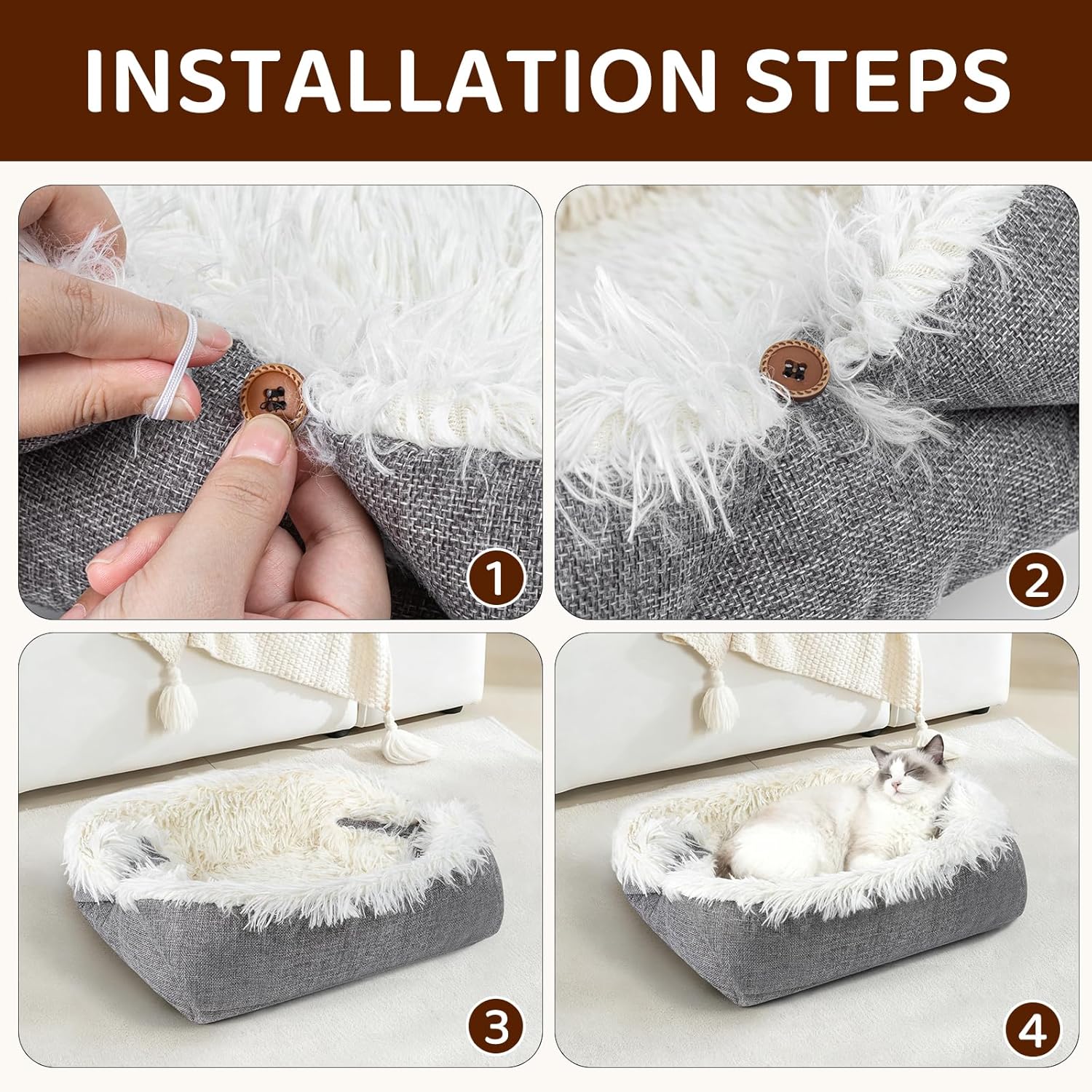 INSTALLATION STEPS

1

2

3

4