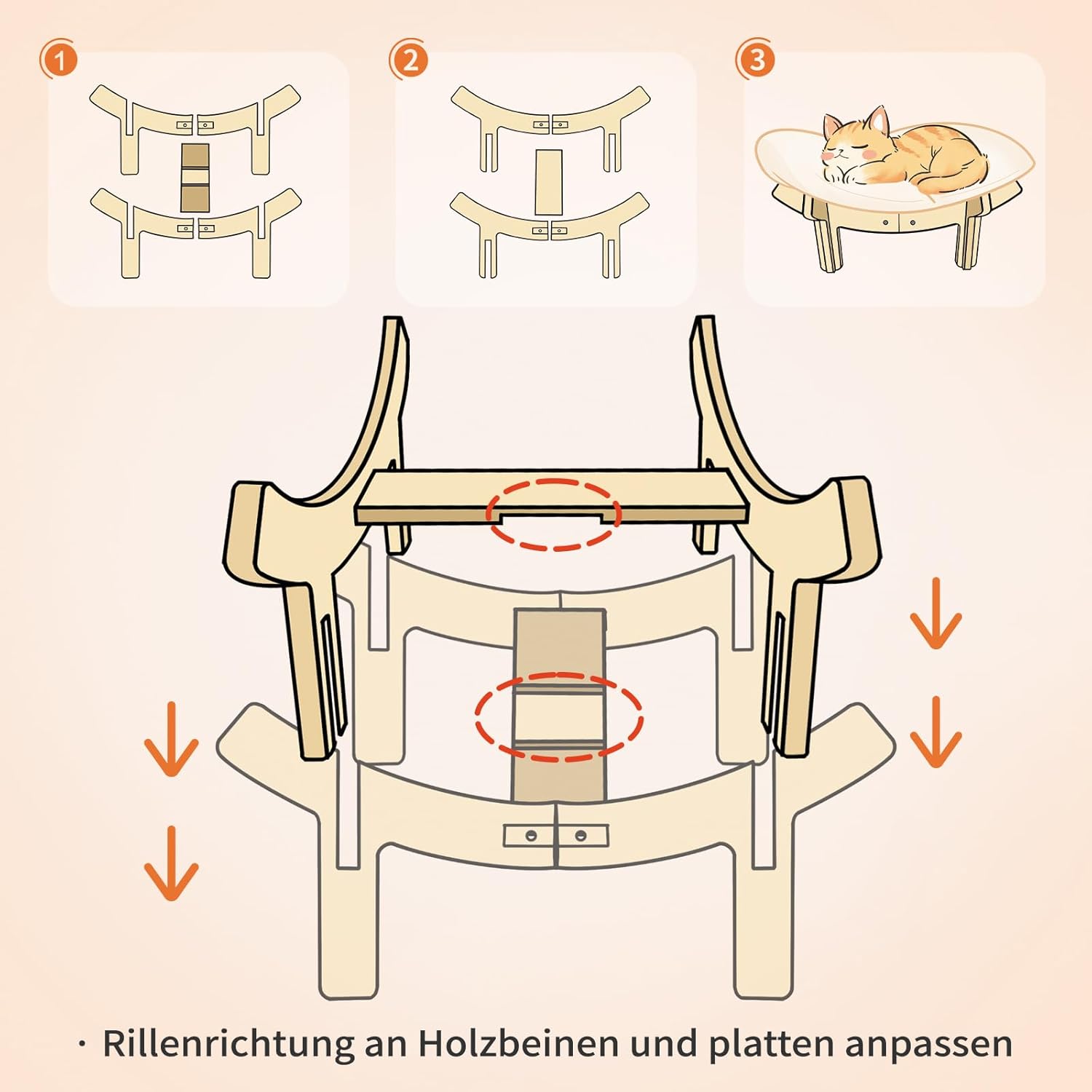 1

2

3

· Rillenrichtung an Holzbeinen und platten anpassen