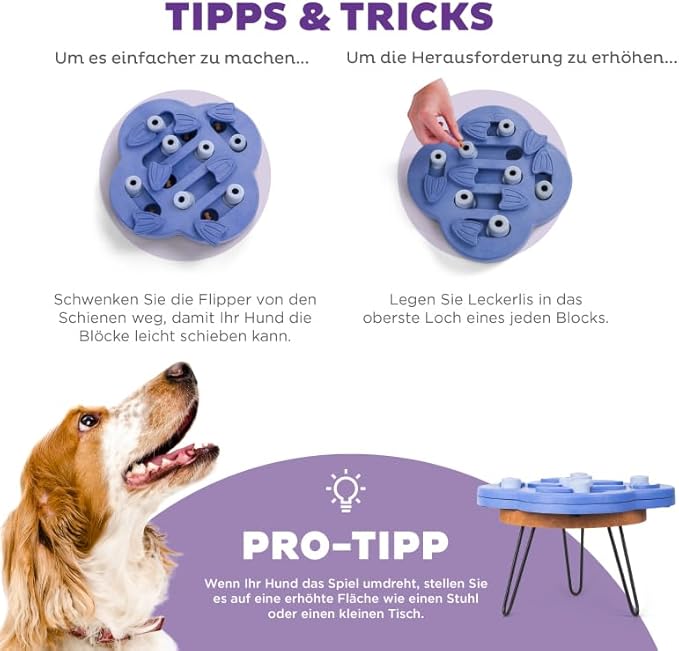 TIPPS & TRICKS

Um es einfacher zu machen...

Schwenken Sie die Flipper von den Schienen weg, damit Ihr Hund die Blöcke leicht schieben kann.

Um die Herausforderung zu erhöhen...

Legen Sie Leckerlis in das oberste Loch eines jeden Blocks.

PRO-TIPP

Wenn Ihr Hund das Spiel umdreht, stellen Sie es auf eine erhöhte Fläche wie einen Stuhl oder einen kleinen Tisch.