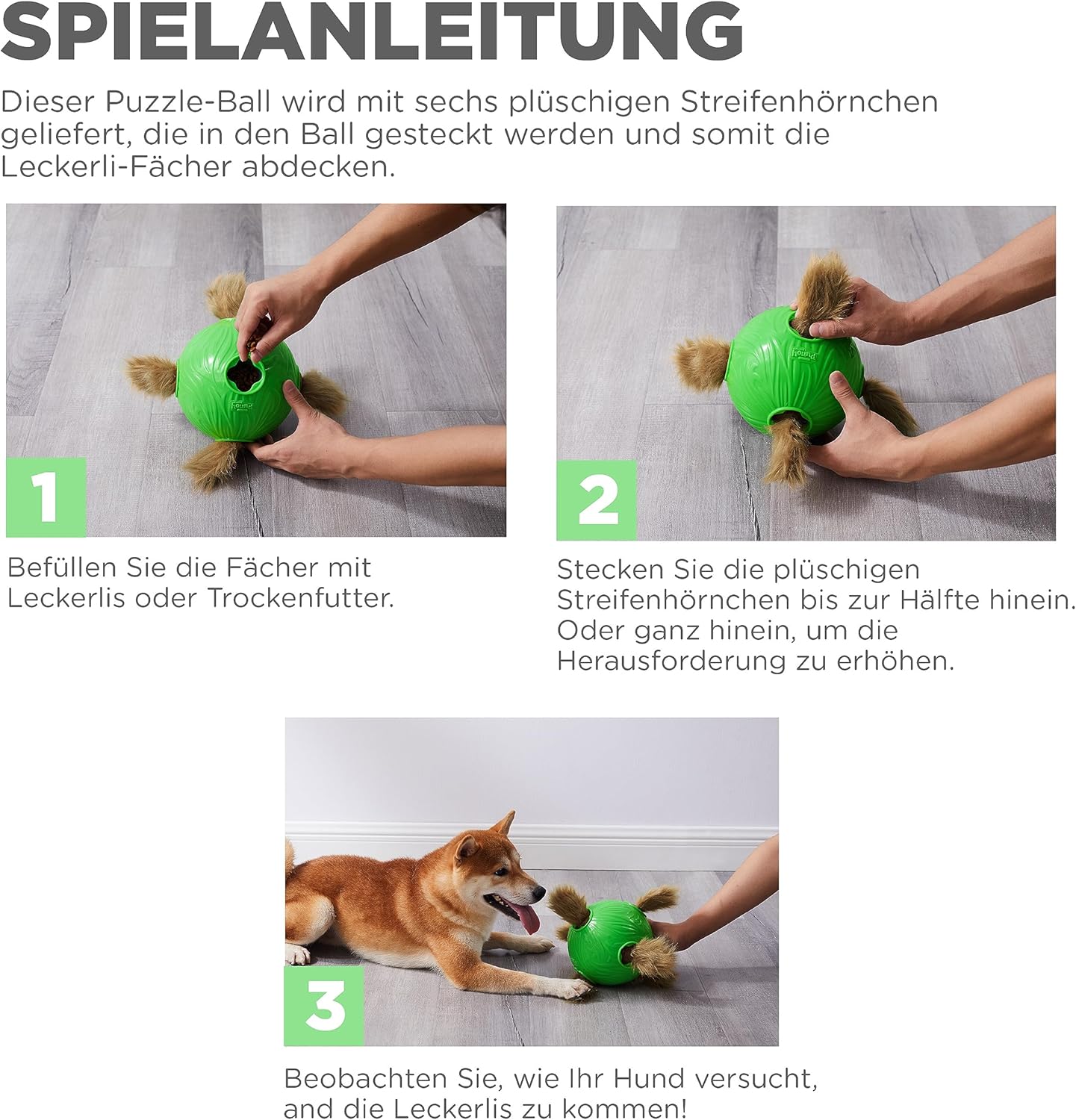 SPIELANLEITUNG

Dieser Puzzle-Ball wird mit sechs plüschigen Streifenhörnchen geliefert, die in den Ball gesteckt werden und somit die Leckerli-Fächer abdecken.

1

Befüllen Sie die Fächer mit Leckerlis oder Trockenfutter.

2

Stecken Sie die plüschigen Streifenhörnchen bis zur Hälfte hinein. Oder ganz hinein, um die Herausforderung zu erhöhen.

3

Beobachten Sie, wie Ihr Hund versucht, and die Leckerlis zu kommen!