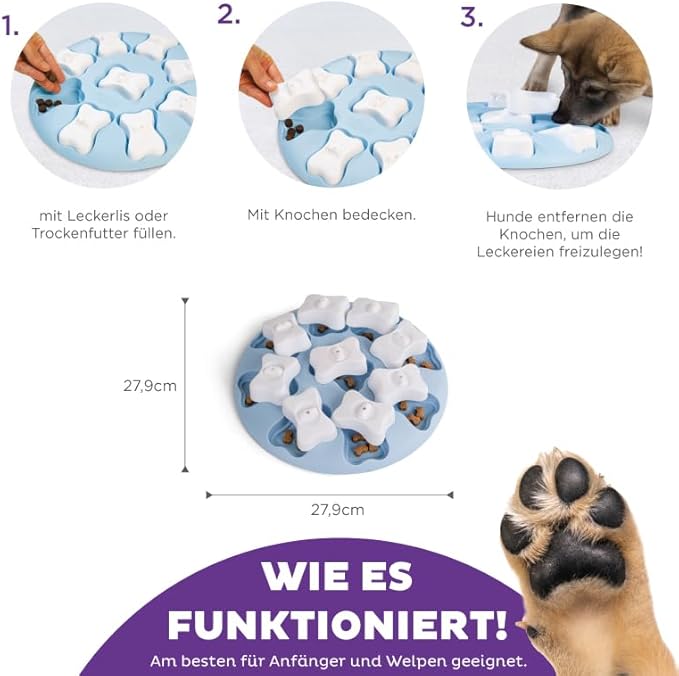 1.

mit Leckerlis oder Trockenfutter füllen.

2.

Mit Knochen bedecken.

3.

Hunde entfernen die Knochen, um die Leckereien freizulegen!

27,9cm

27,9cm

WIE ES FUNKTIONIERT!

Am besten für Anfänger und Welpen geeignet.