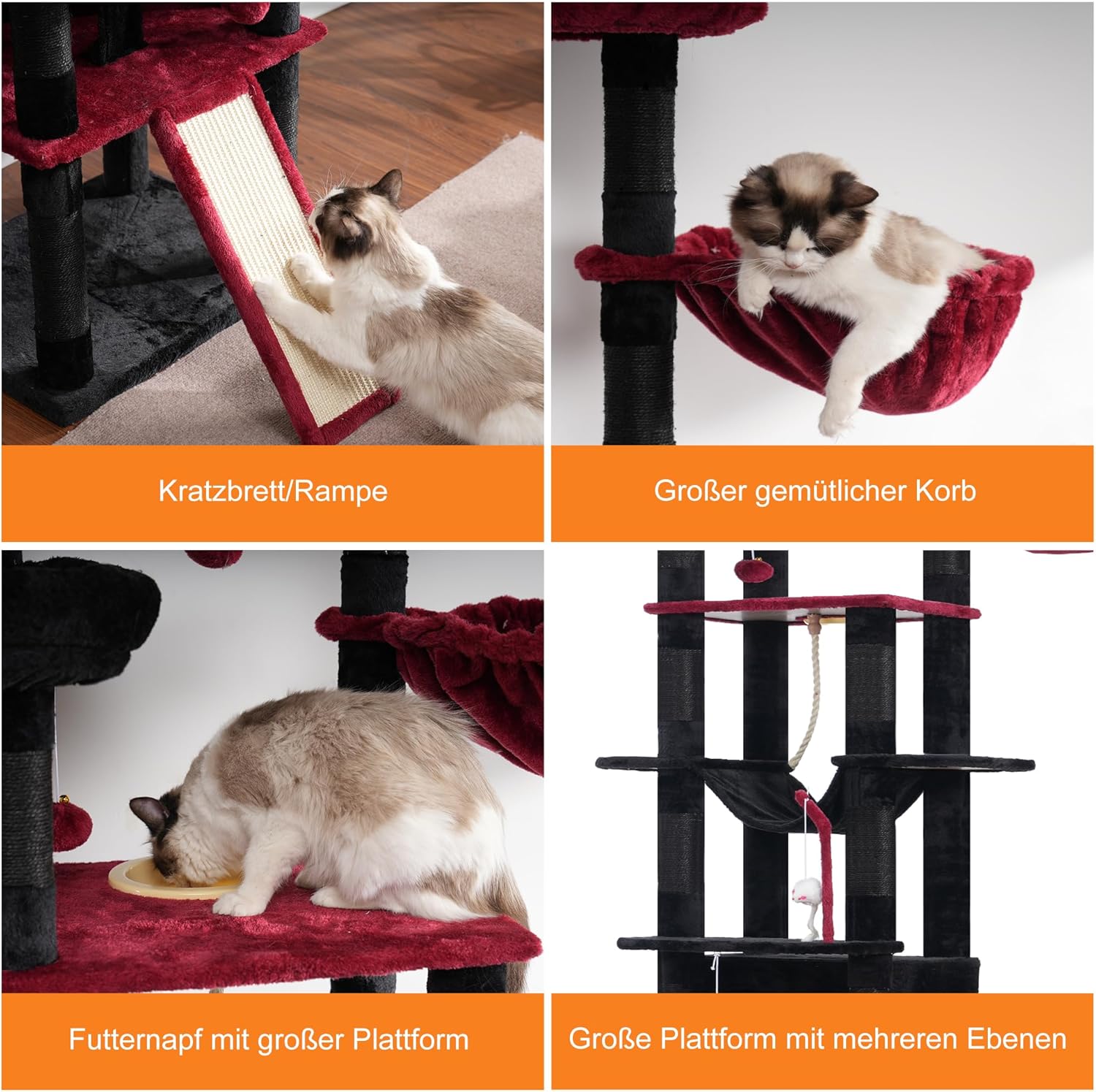 Kratzbrett/Rampe

Großer gemütlicher Korb

Futternapf mit großer Plattform

Große Plattform mit mehreren Ebenen