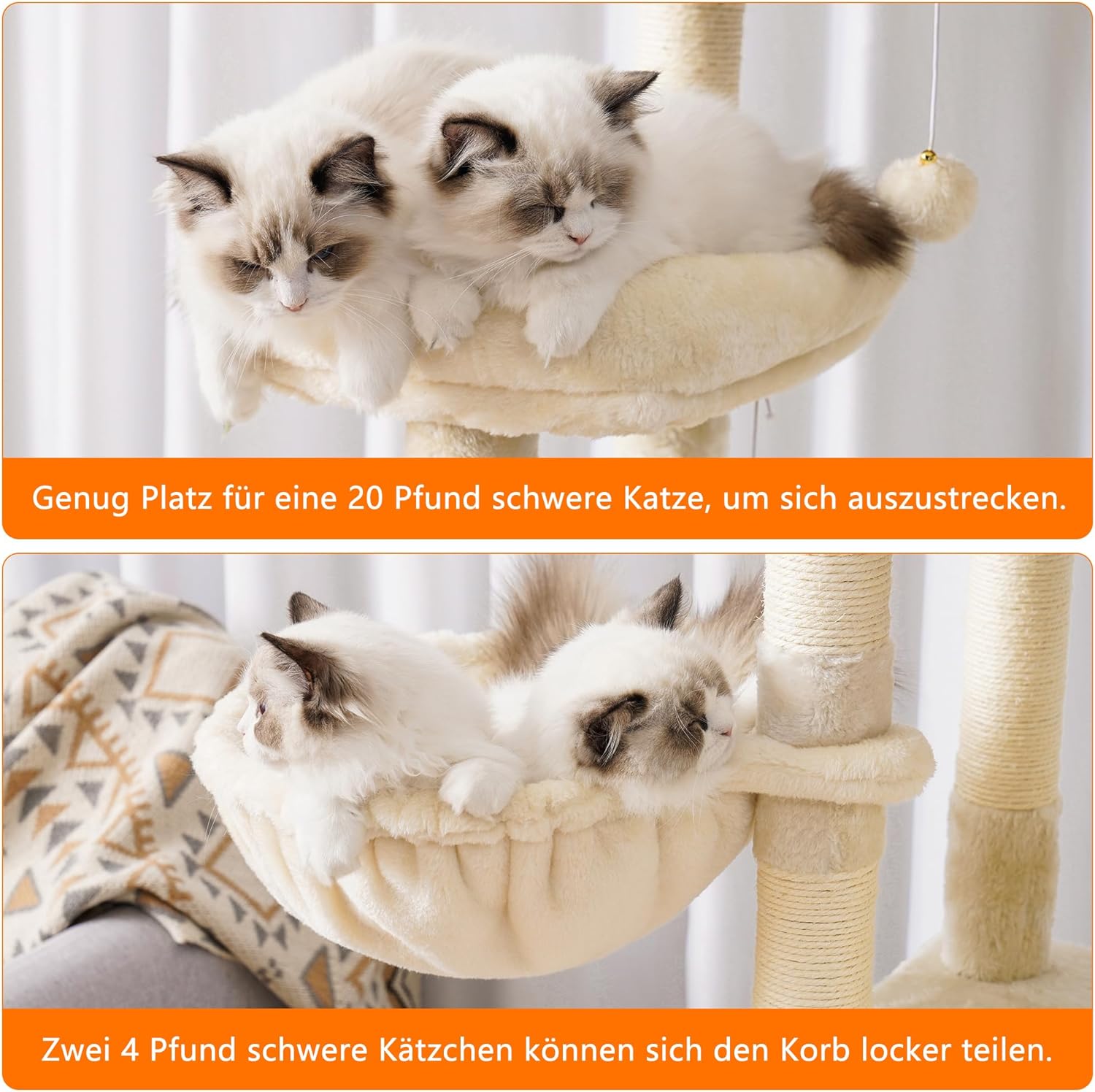 Genug Platz für eine 20 Pfund schwere Katze, um sich auszustrecken.

Zwei 4 Pfund schwere Kätzchen können sich den Korb locker teilen.