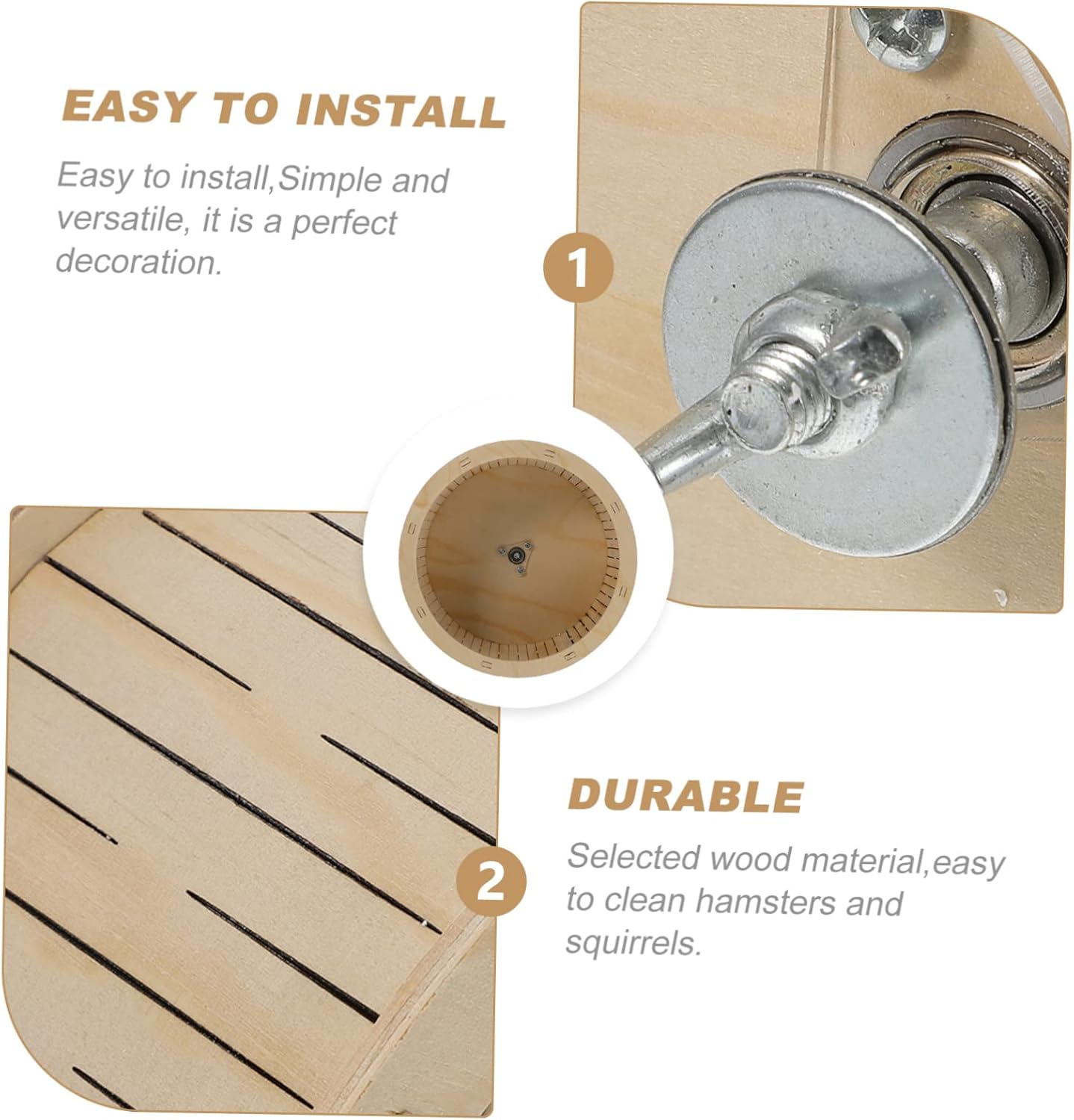 EASY TO INSTALL

Easy to install,Simple and versatile, it is a perfect decoration.

1

DURABLE

Selected wood material,easy to clean hamsters and squirrels.

2