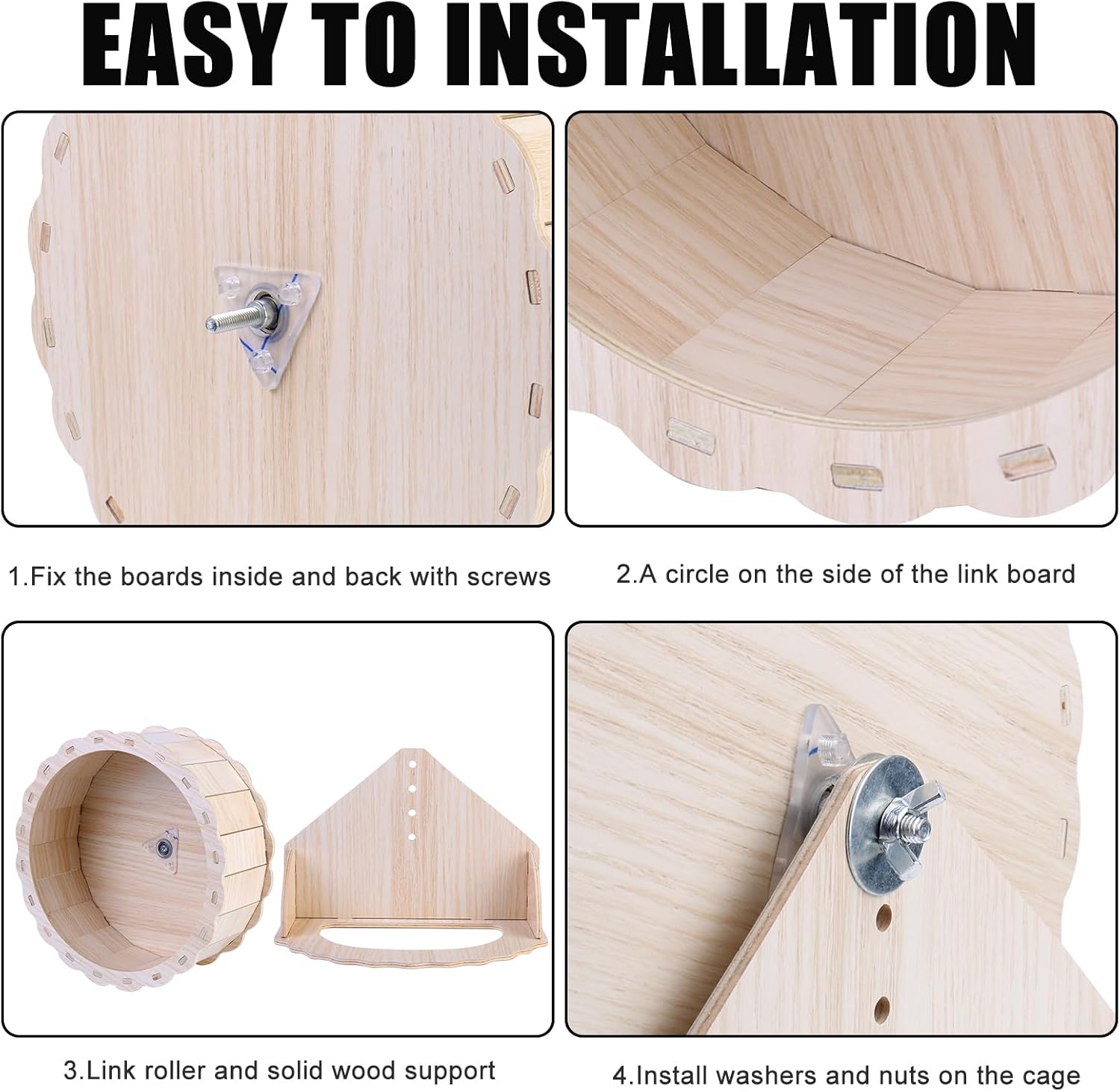 EASY TO INSTALLATION

1.Fix the boards inside and back with screws

2.A circle on the side of the link board

3.Link roller and solid wood support

4.Install washers and nuts on the cage