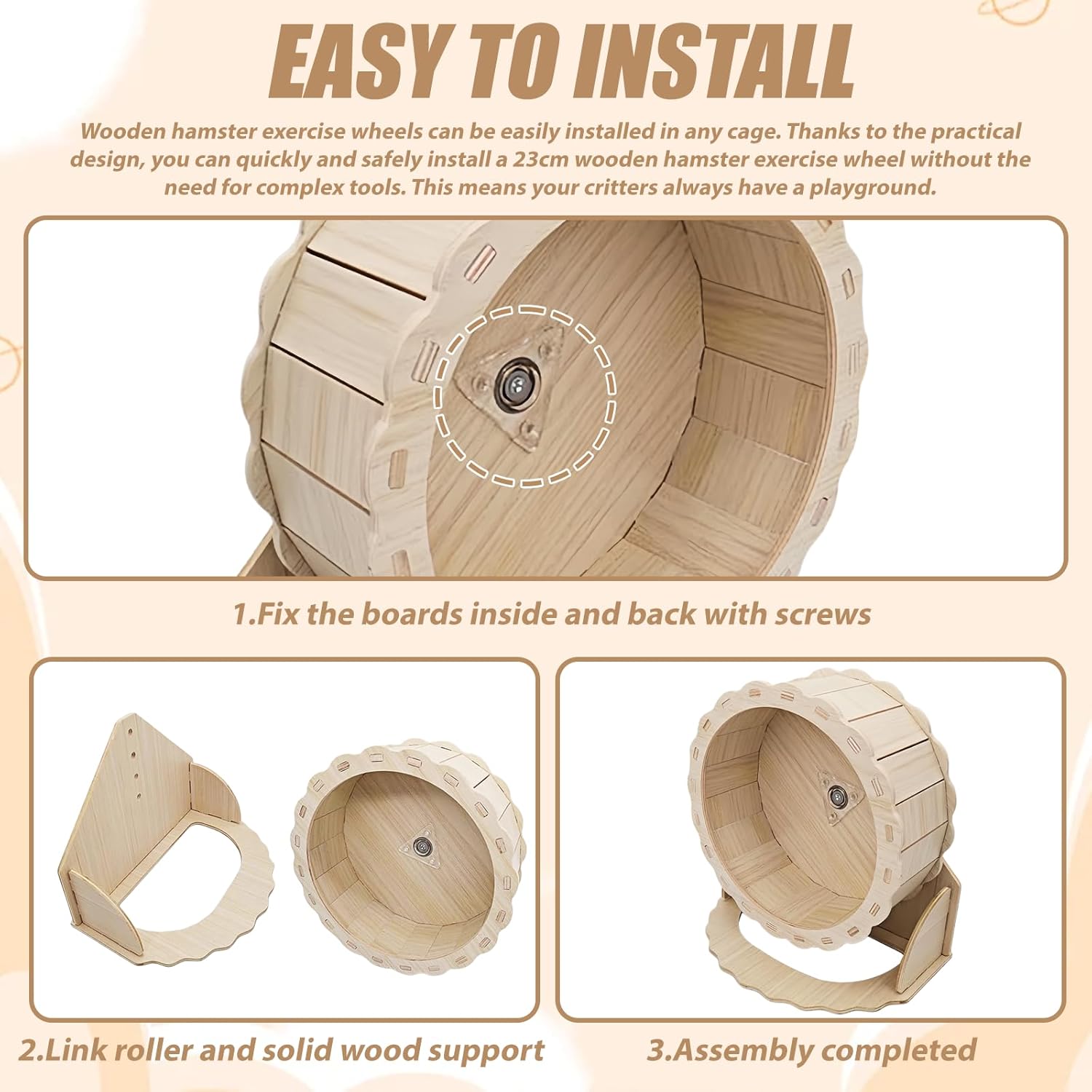 EASY TO INSTALL

Wooden hamster exercise wheels can be easily installed in any cage. Thanks to the practical design, you can quickly and safely install a 23cm wooden hamster exercise wheel without the need for complex tools. This means your critters always have a playground.

1.Fix the boards inside and back with screws

2.Link roller and solid wood support

3.Assembly completed