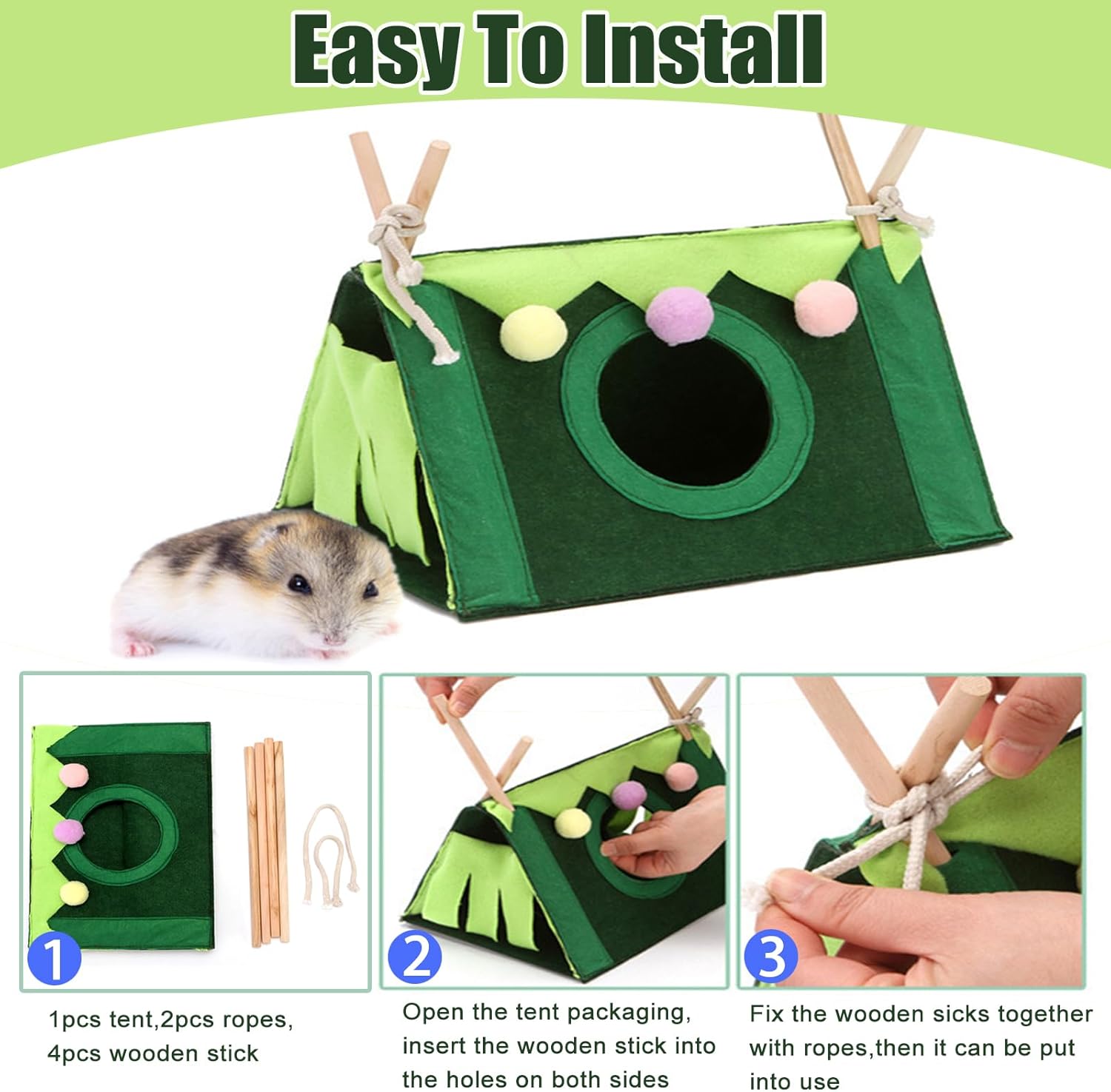 Easy To Install

1

1pcs tent,2pcs ropes, 4pcs wooden stick

2

Open the tent packaging, insert the wooden stick into the holes on both sides

3

Fix the wooden sicks together with ropes,then it can be put into use