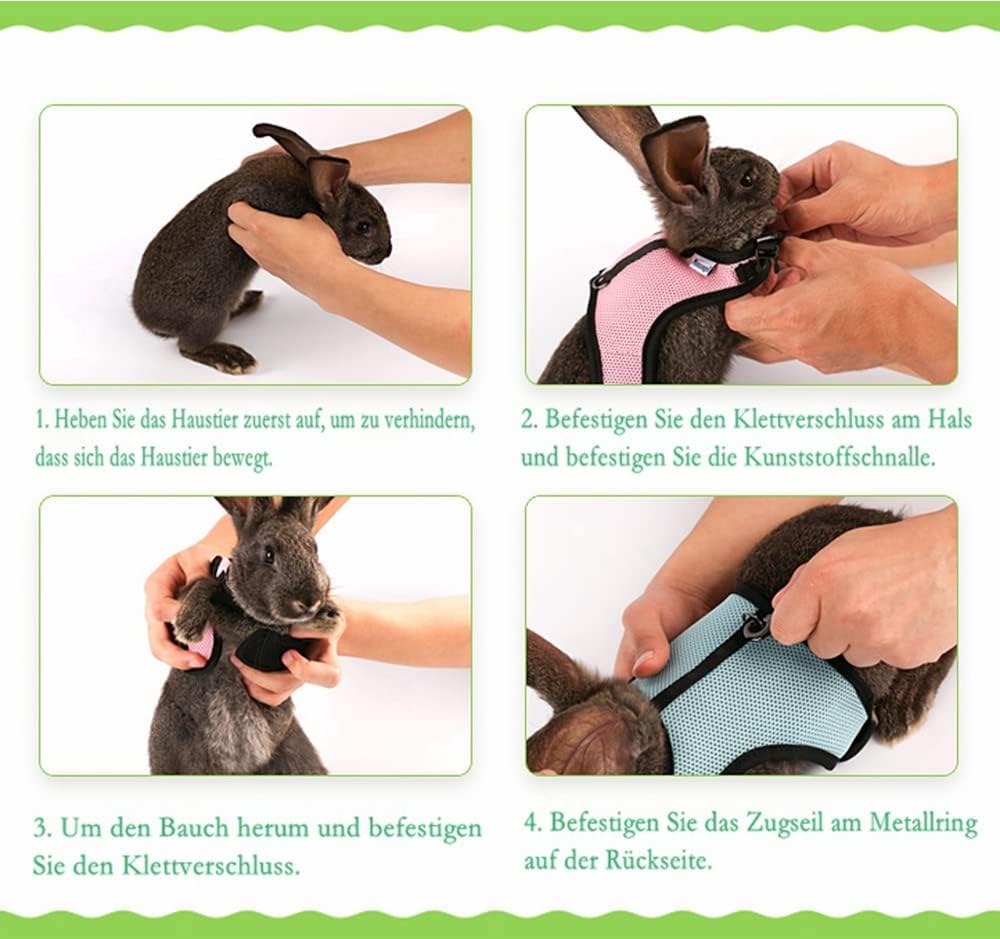 1. Heben Sie das Haustier zuerst auf, um zu verhindern, dass sich das Haustier bewegt.

2. Befestigen Sie den Klettverschluss am Hals und befestigen Sie die Kunststoffschnalle.

3. Um den Bauch herum und befestigen Sie den Klettverschluss.

4. Befestigen Sie das Zugseil am Metallring auf der Rückseite.