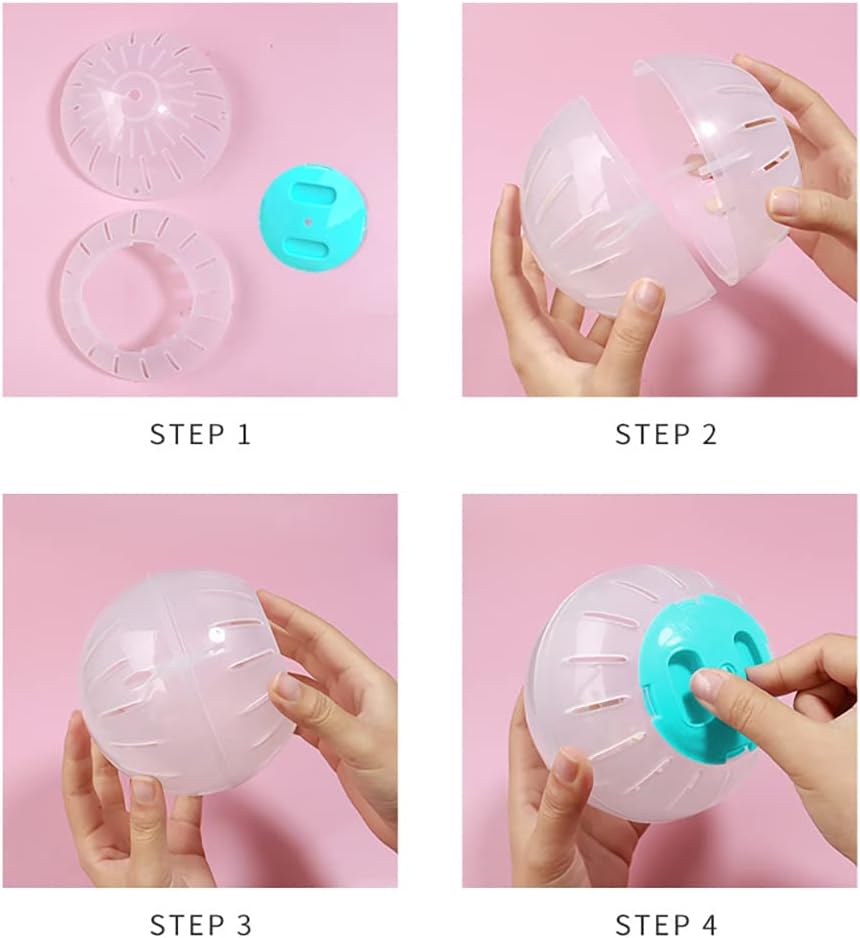 STEP 1

STEP 2

STEP 3

STEP 4