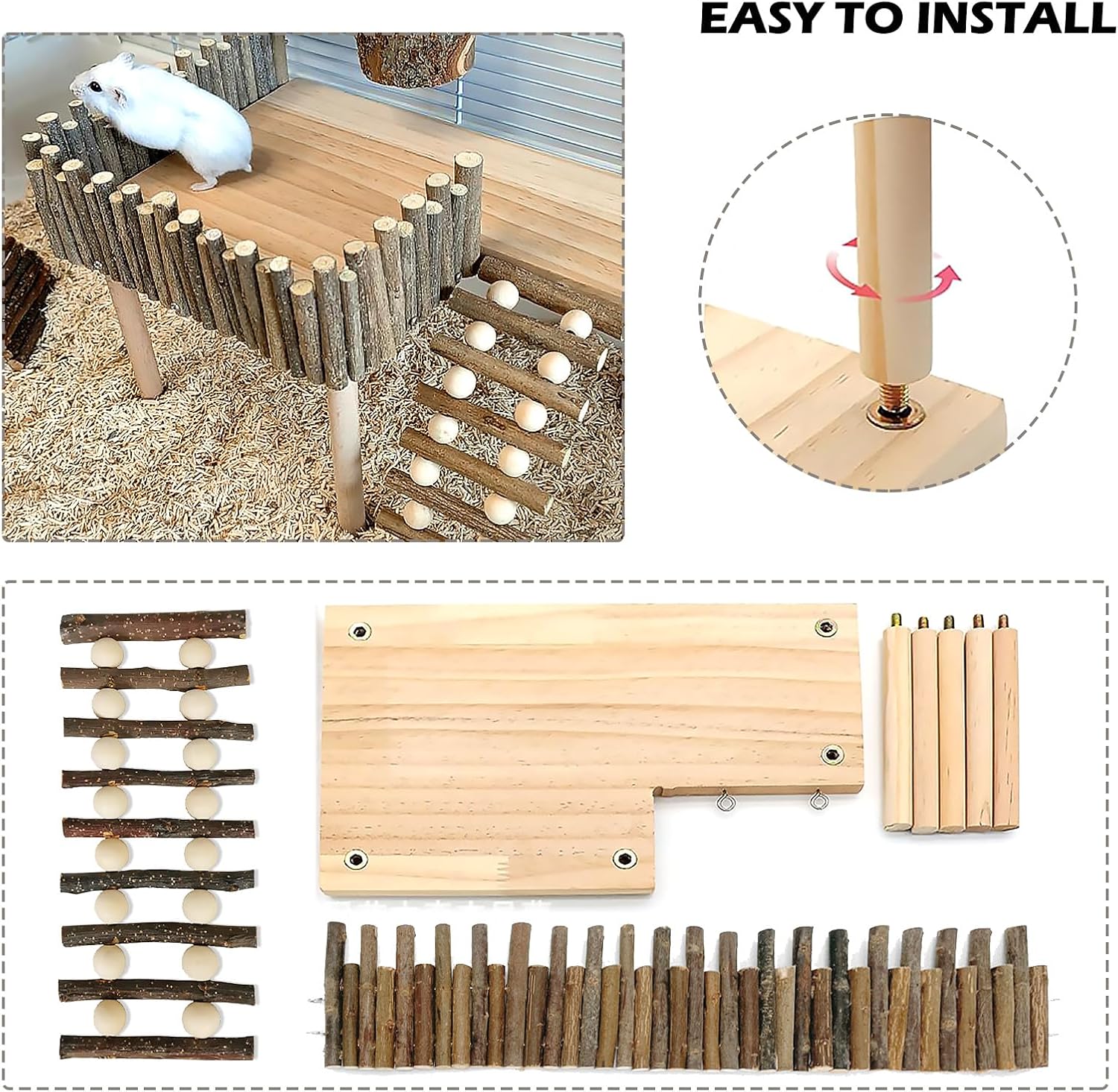 EASY TO INSTALL