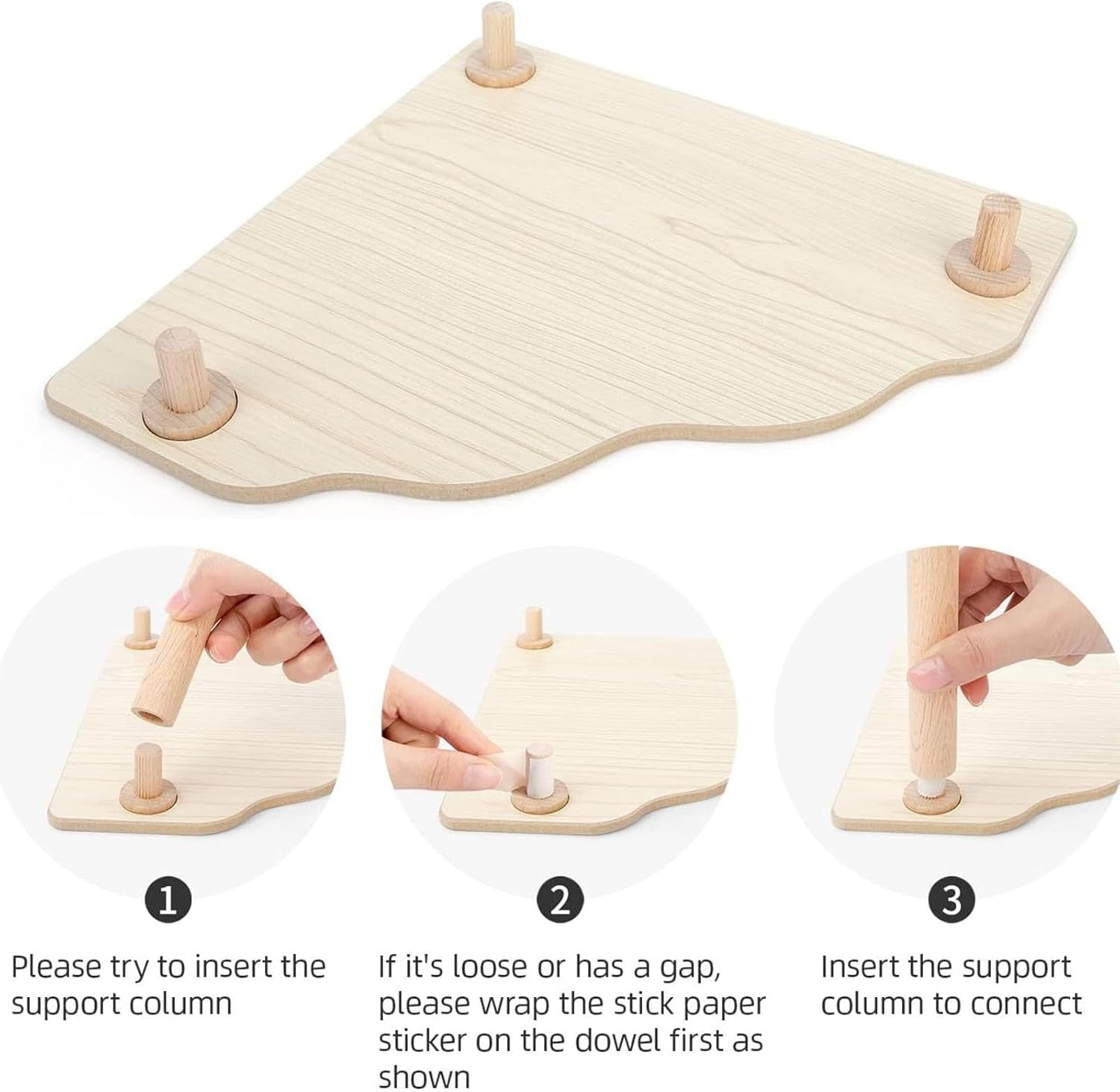 1

Please try to insert the support column

2

If it's loose or has a gap, please wrap the stick paper sticker on the dowel first as shown

3

Insert the support column to connect