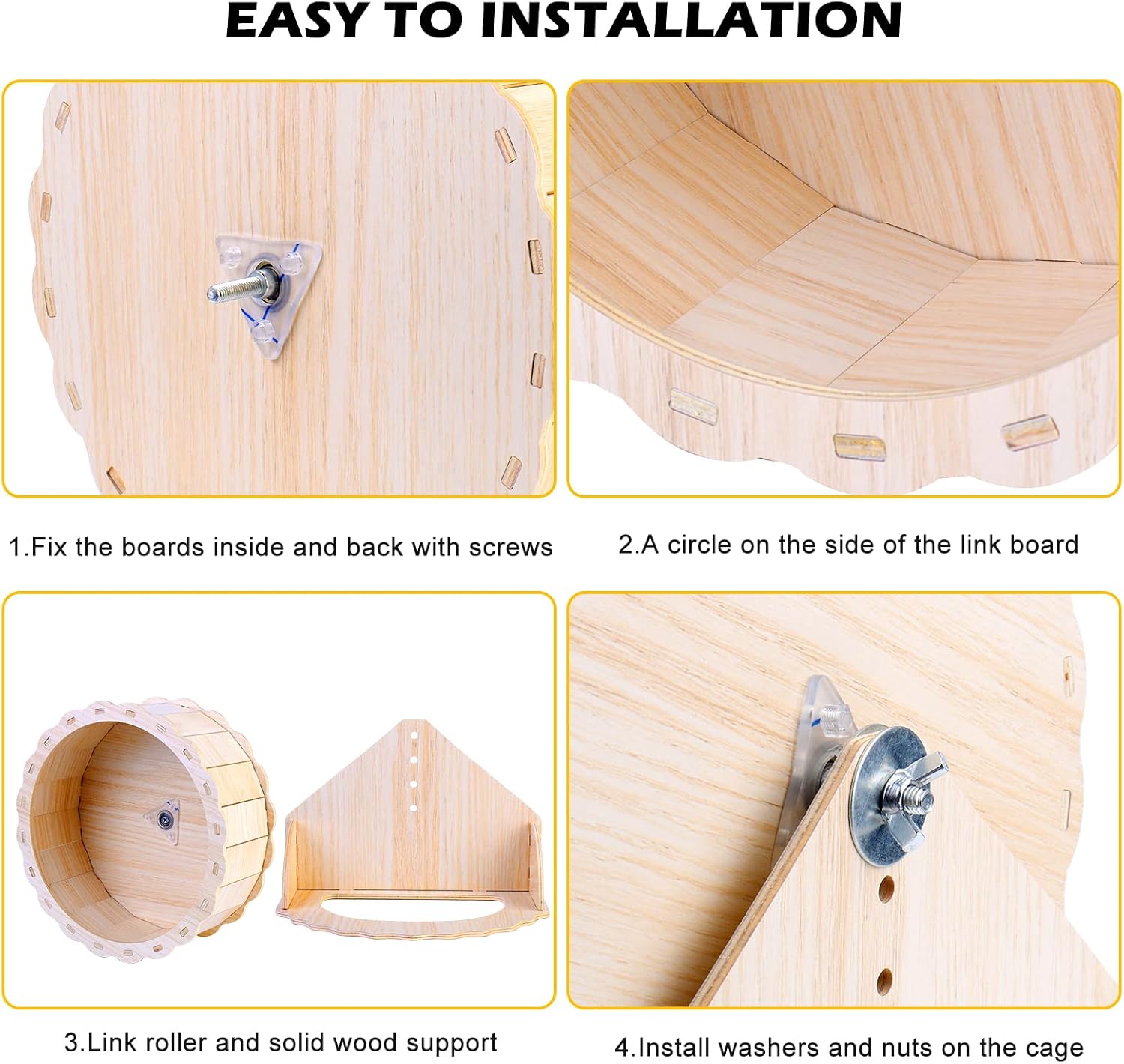 EASY TO INSTALLATION

1.Fix the boards inside and back with screws

2.A circle on the side of the link board

3.Link roller and solid wood support

4.Install washers and nuts on the cage