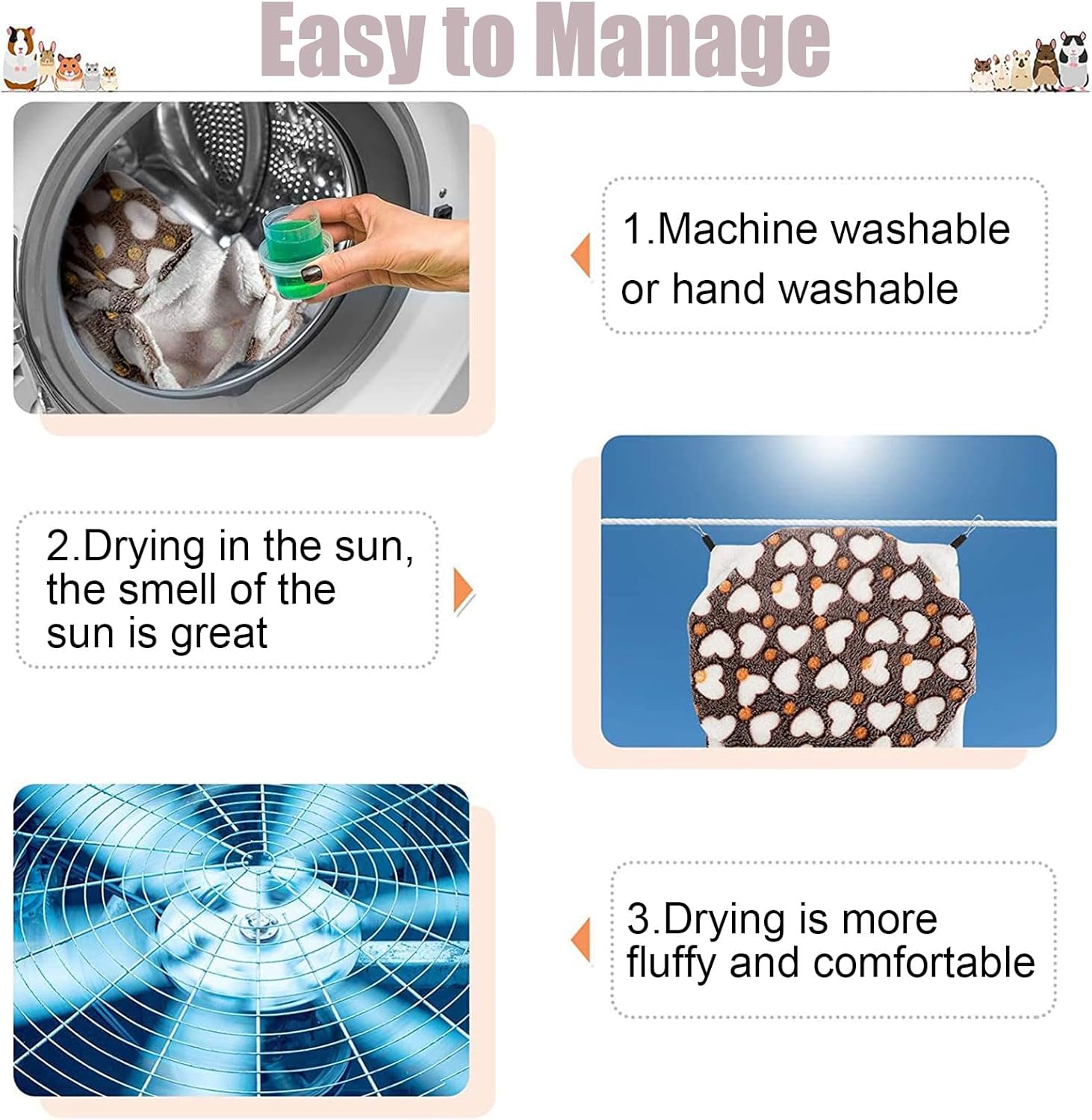 Easy to Manage

1.Machine washable or hand washable

2.Drying in the sun, the smell of the sun is great

3.Drying is more fluffy and comfortable