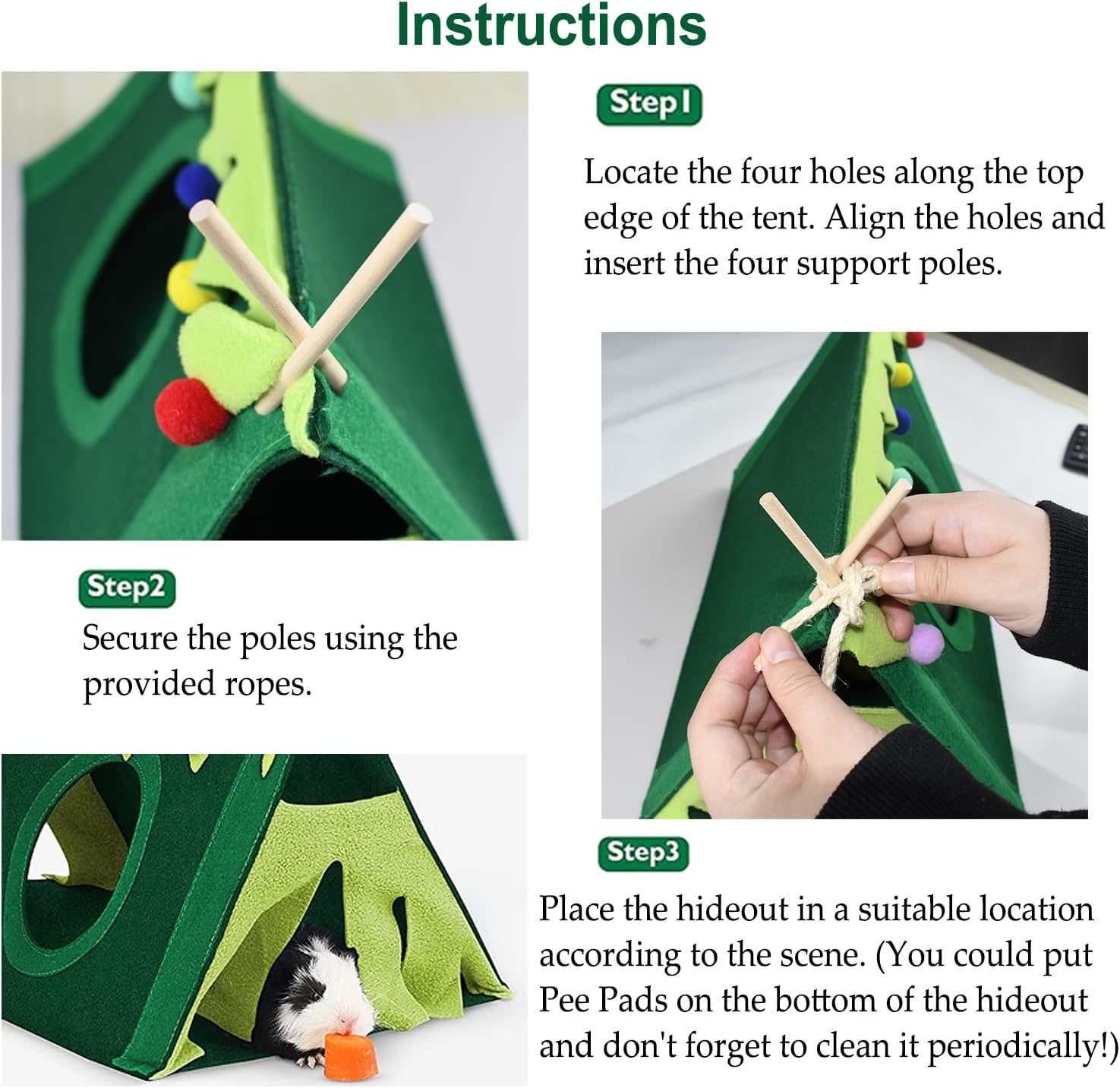 Instructions

Step1

Locate the four holes along the top edge of the tent. Align the holes and insert the four support poles.

Step2

Secure the poles using the provided ropes.

Step3

Place the hideout in a suitable location according to the scene. (You could put Pee Pads on the bottom of the hideout and don't forget to clean it periodically!)