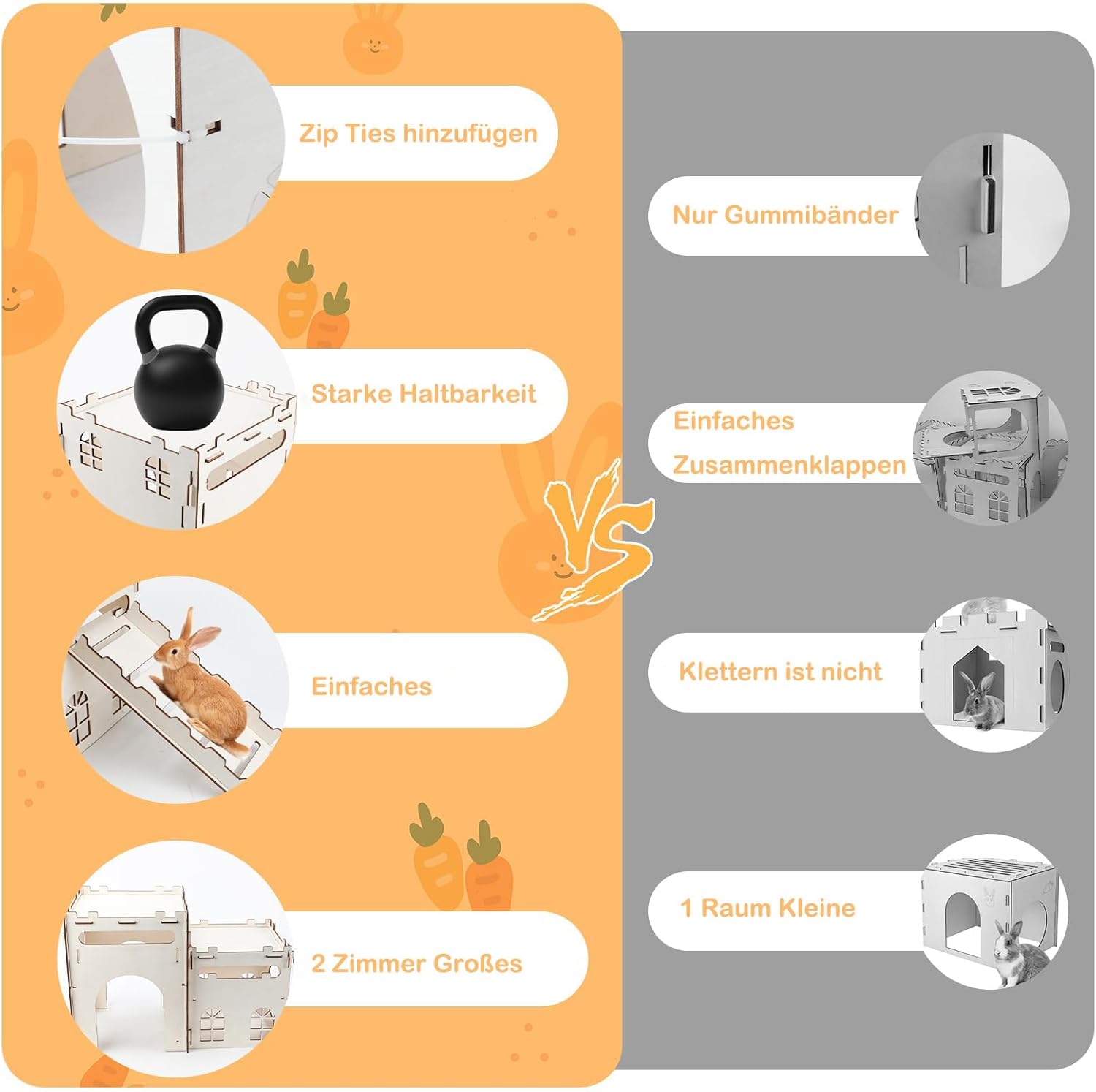 Zip Ties hinzufügen

Starke Haltbarkeit

Einfaches

2 Zimmer Großes

VS

Nur Gummibänder

Einfaches Zusammenklappen

Klettern ist nicht

1 Raum Kleine