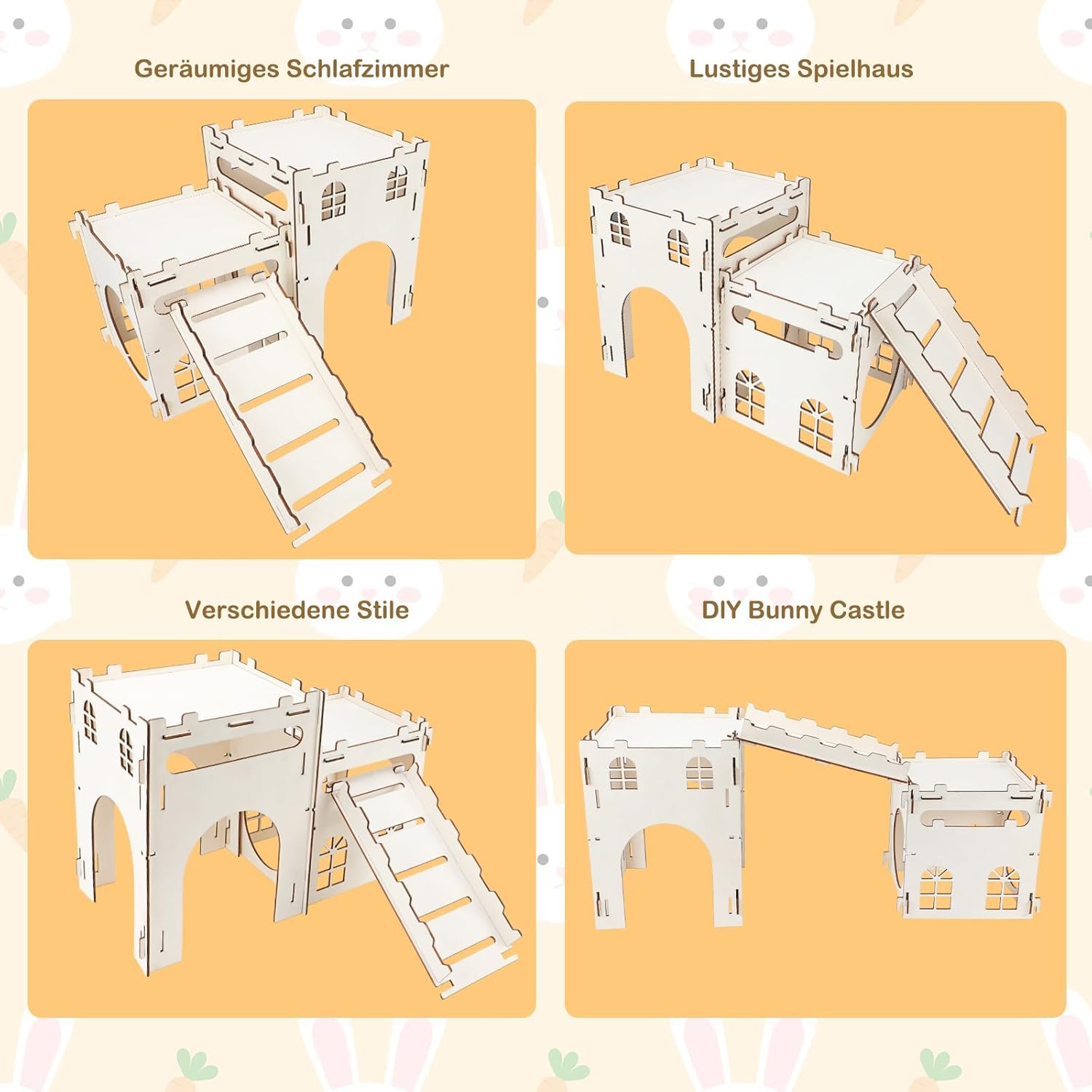 Geräumiges Schlafzimmer

Lustiges Spielhaus

Verschiedene Stile

DIY Bunny Castle