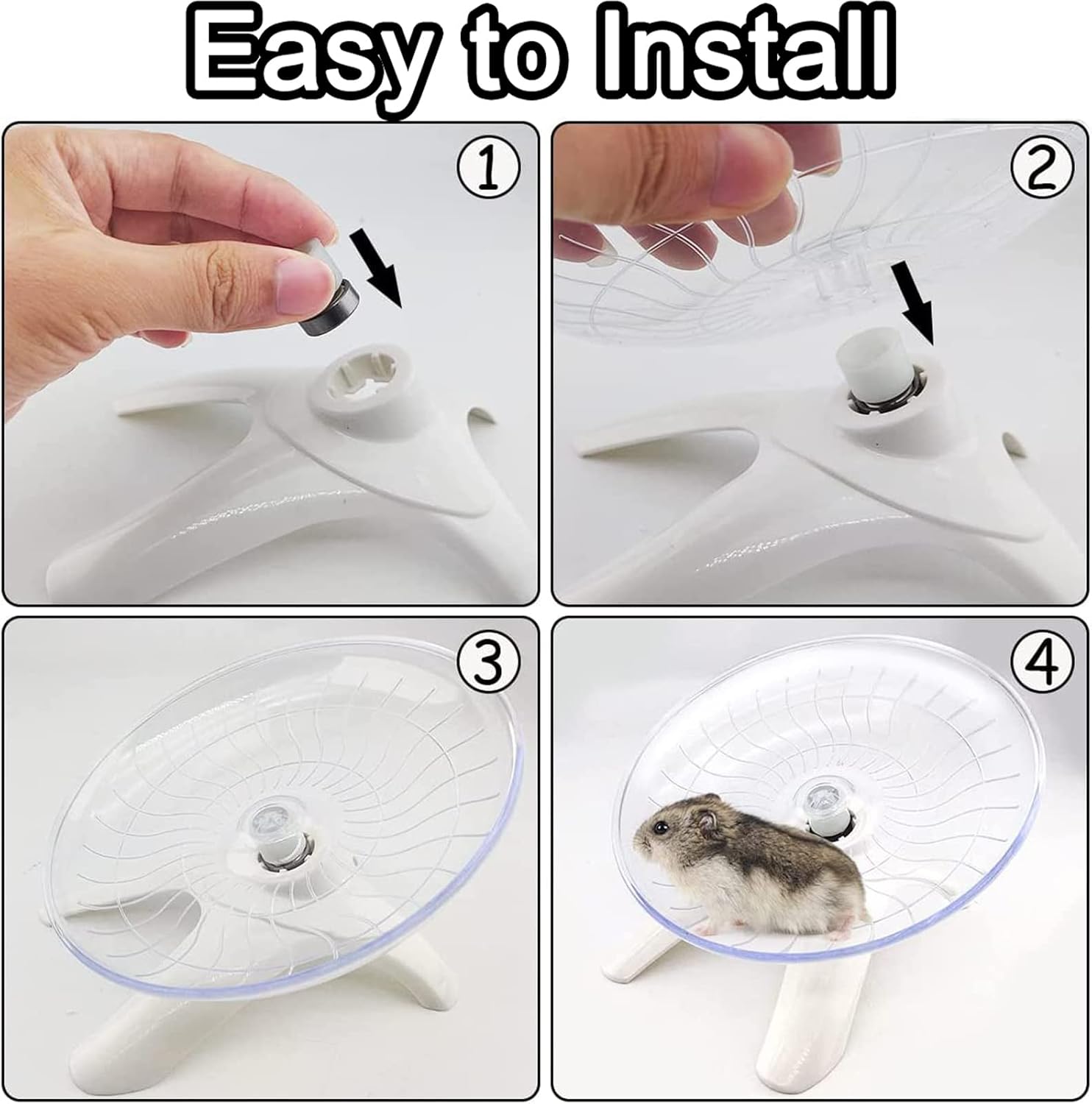 Easy to Install

1

2

3

4