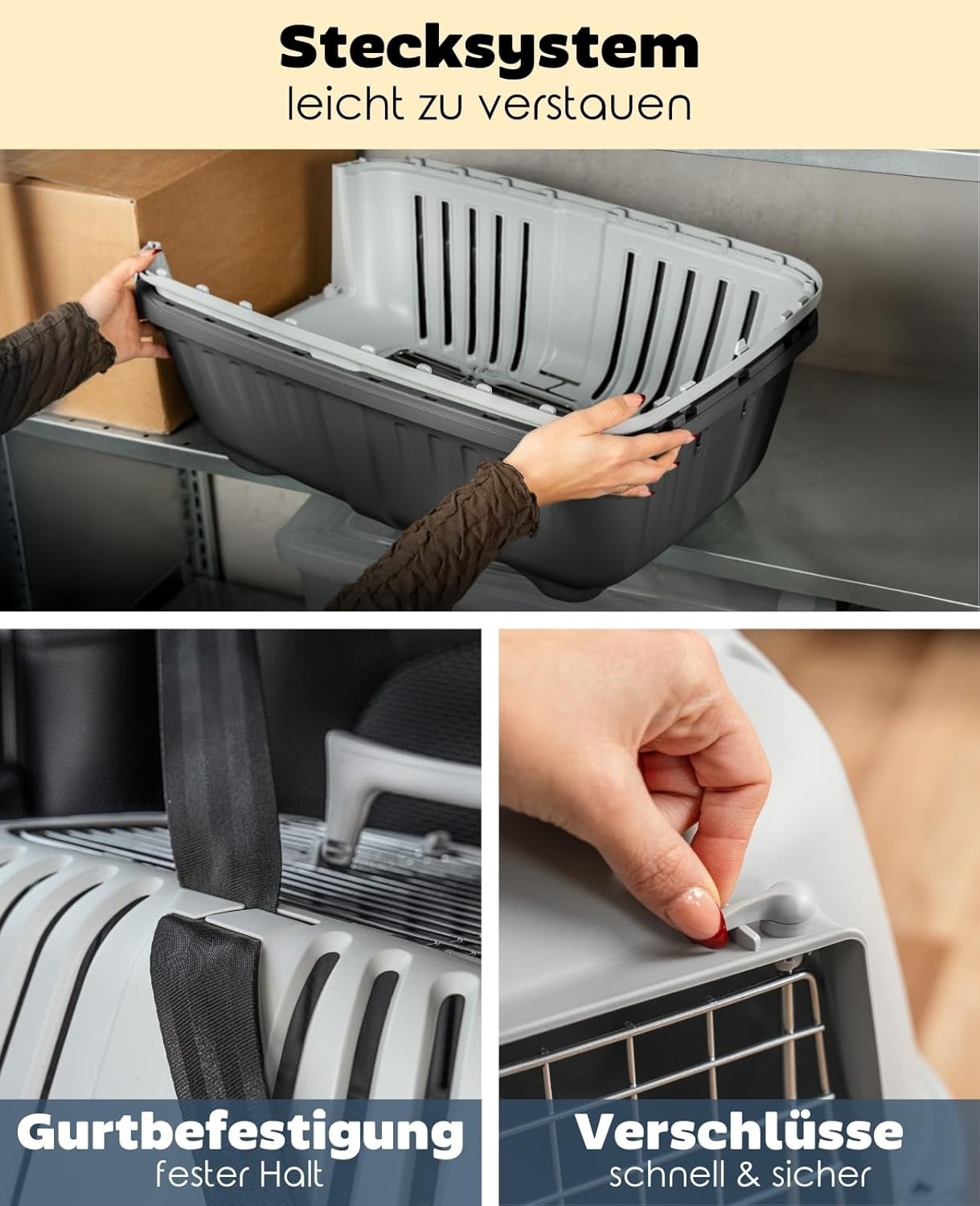 Stecksystem
leicht zu verstauen

Gurtbefestigung
fester Halt

Verschlüsse
schnell & sicher