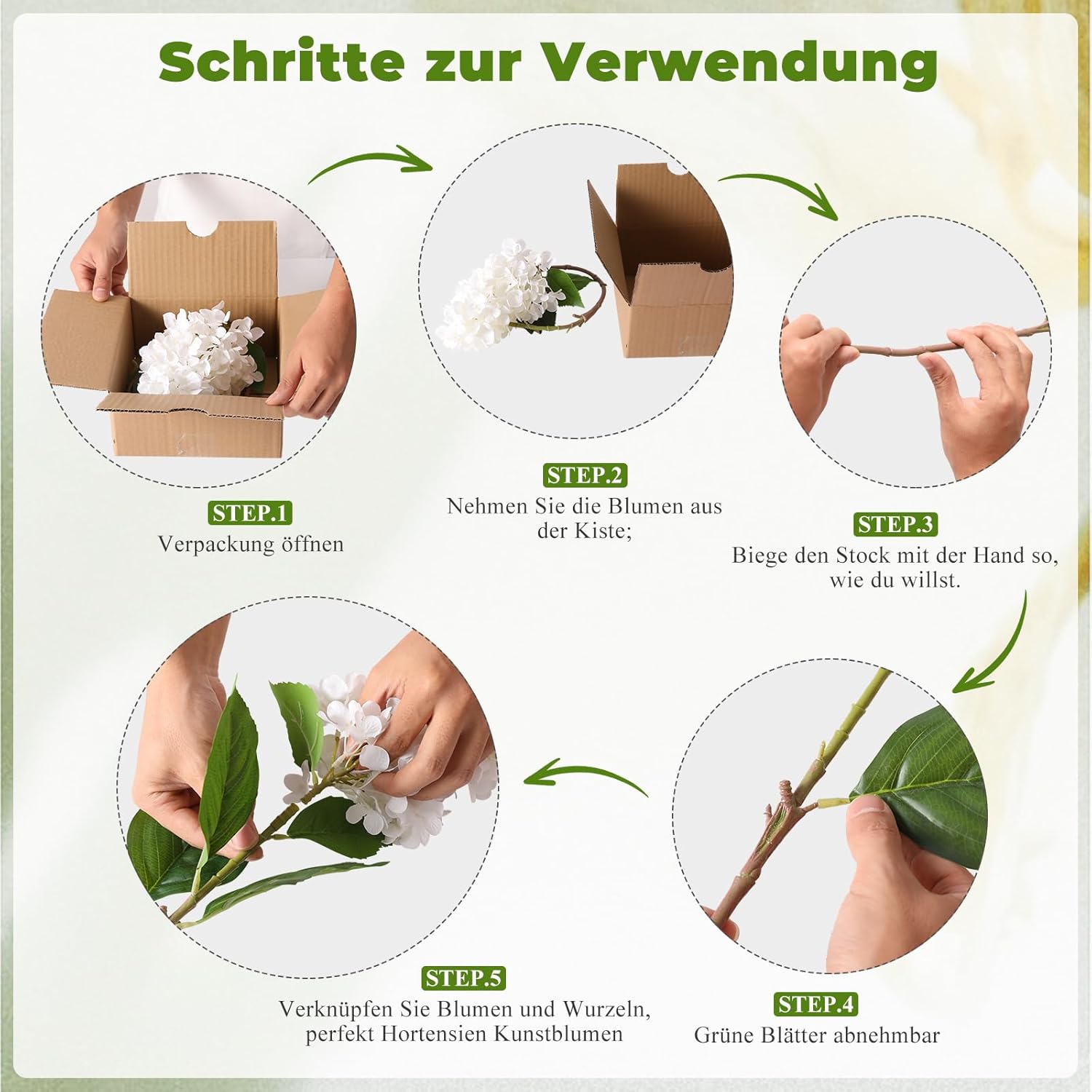 Schritte zur Verwendung

STEP.1
Verpackung öffnen

STEP.2
Nehmen Sie die Blumen aus der Kiste;

STEP.3
Biege den Stock mit der Hand so, wie du willst.

STEP.4
Grüne Blätter abnehmbar

STEP.5
Verknüpfen Sie Blumen und Wurzeln, perfekt Hortensien Kunstblumen