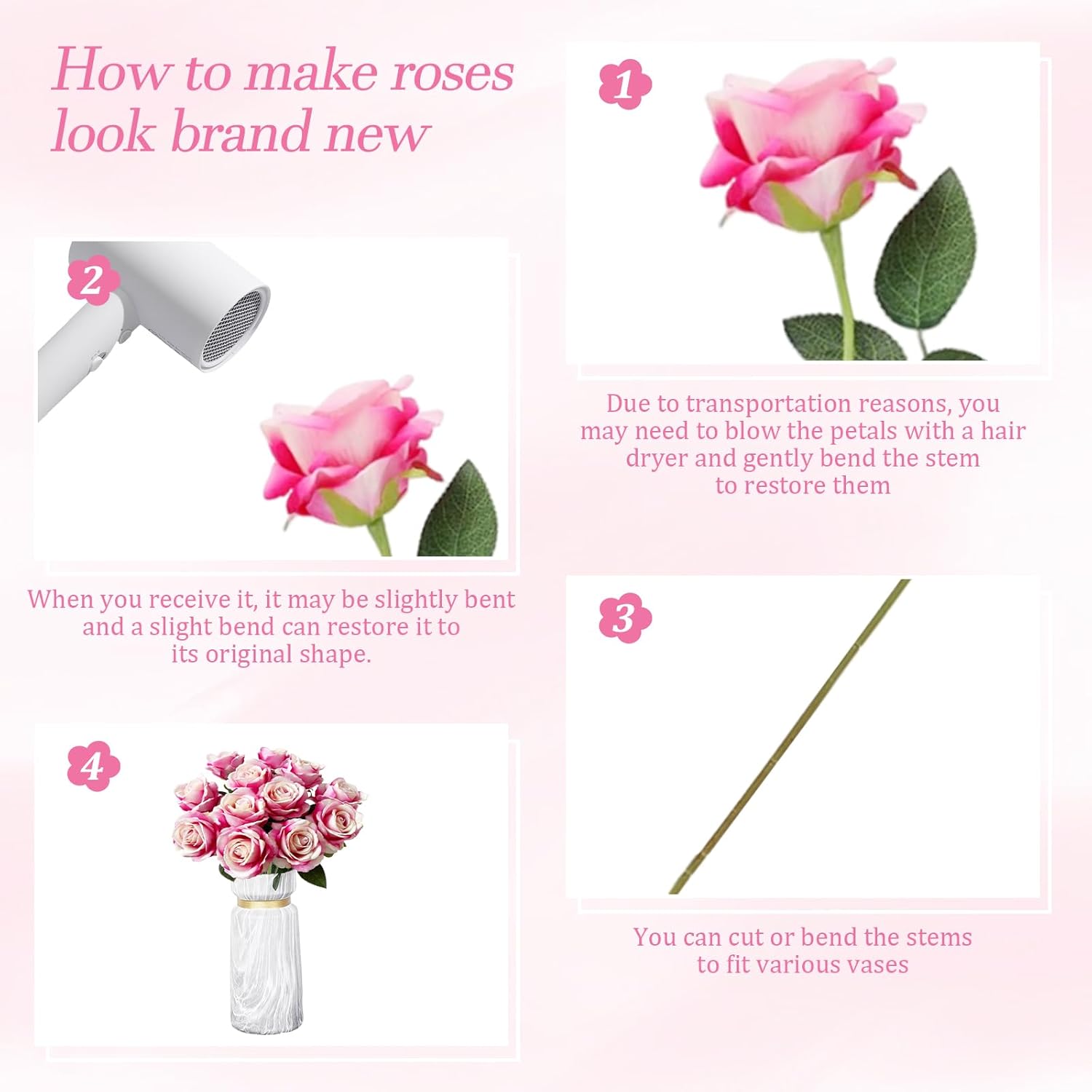 How to make roses look brand new

1

Due to transportation reasons, you may need to blow the petals with a hair dryer and gently bend the stem to restore them

2

When you receive it, it may be slightly bent and a slight bend can restore it to its original shape.

3

You can cut or bend the stems to fit various vases

4