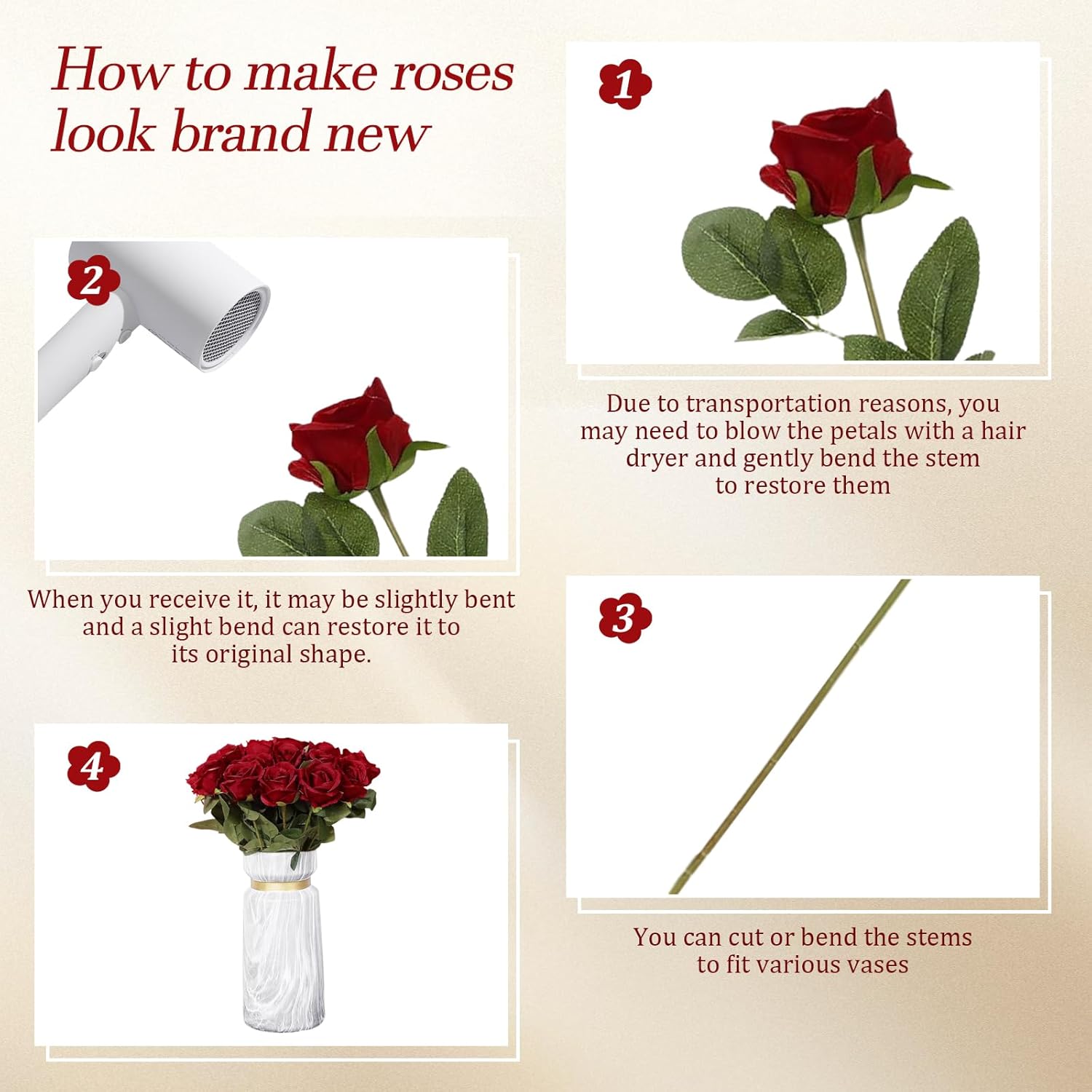 How to make roses look brand new

1

Due to transportation reasons, you may need to blow the petals with a hair dryer and gently bend the stem to restore them

2

When you receive it, it may be slightly bent and a slight bend can restore it to its original shape.

3

You can cut or bend the stems to fit various vases

4