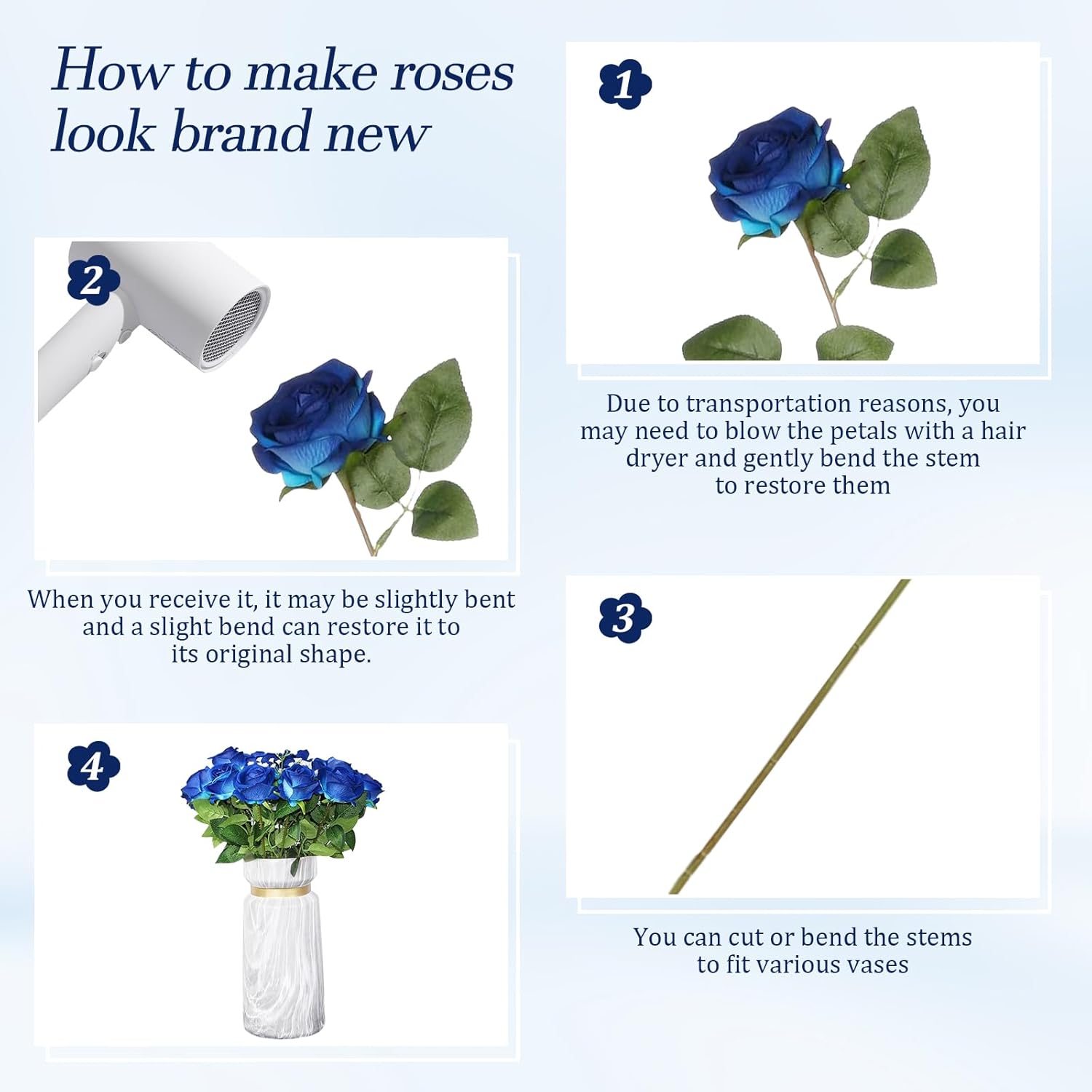 How to make roses look brand new

1

Due to transportation reasons, you may need to blow the petals with a hair dryer and gently bend the stem to restore them

2

When you receive it, it may be slightly bent and a slight bend can restore it to its original shape.

3

You can cut or bend the stems to fit various vases

4