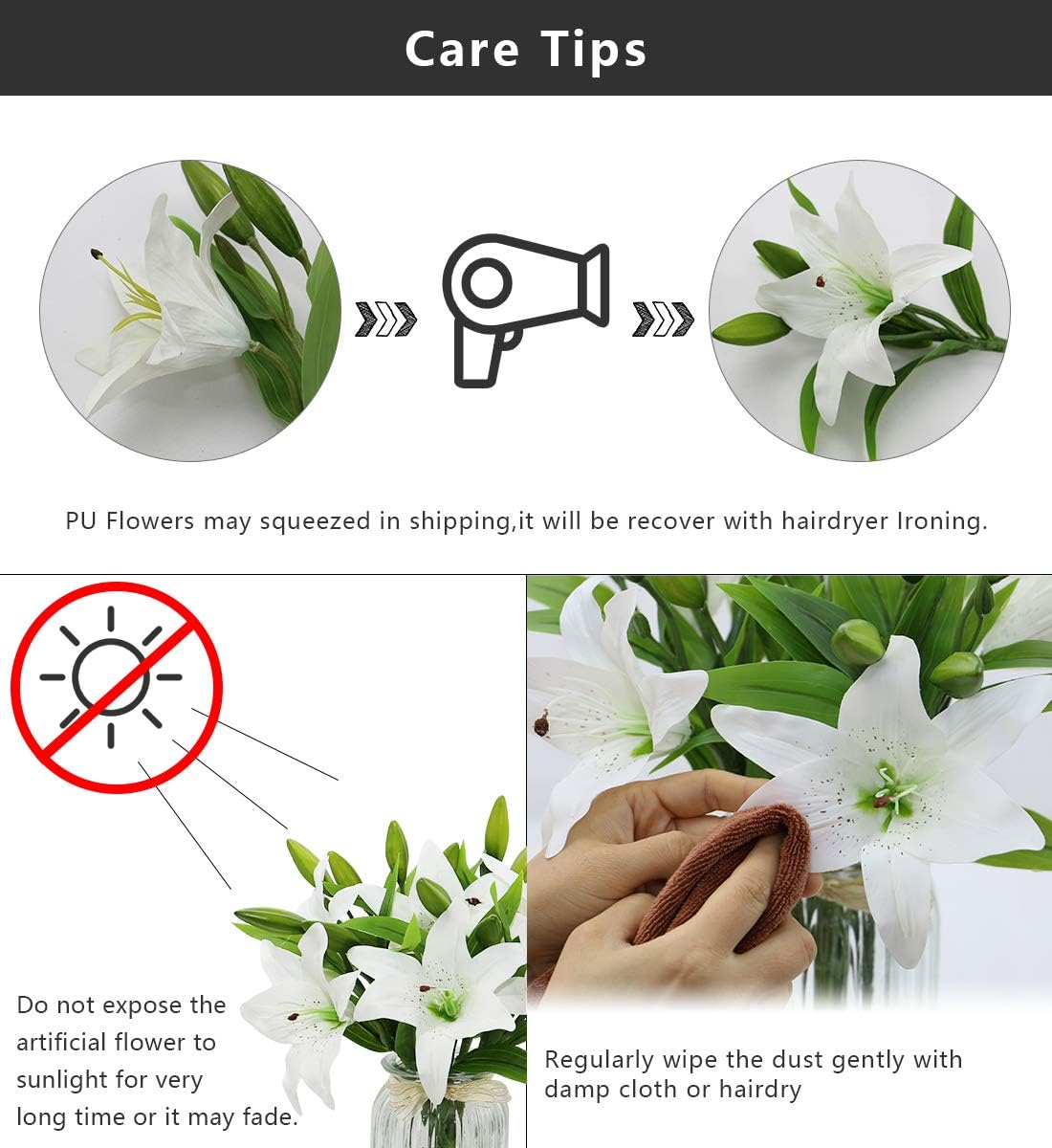 Care Tips

PU Flowers may squeezed in shipping,it will be recover with hairdryer Ironing.

Do not expose the artificial flower to sunlight for very long time or it may fade.

Regularly wipe the dust gently with damp cloth or hairdry