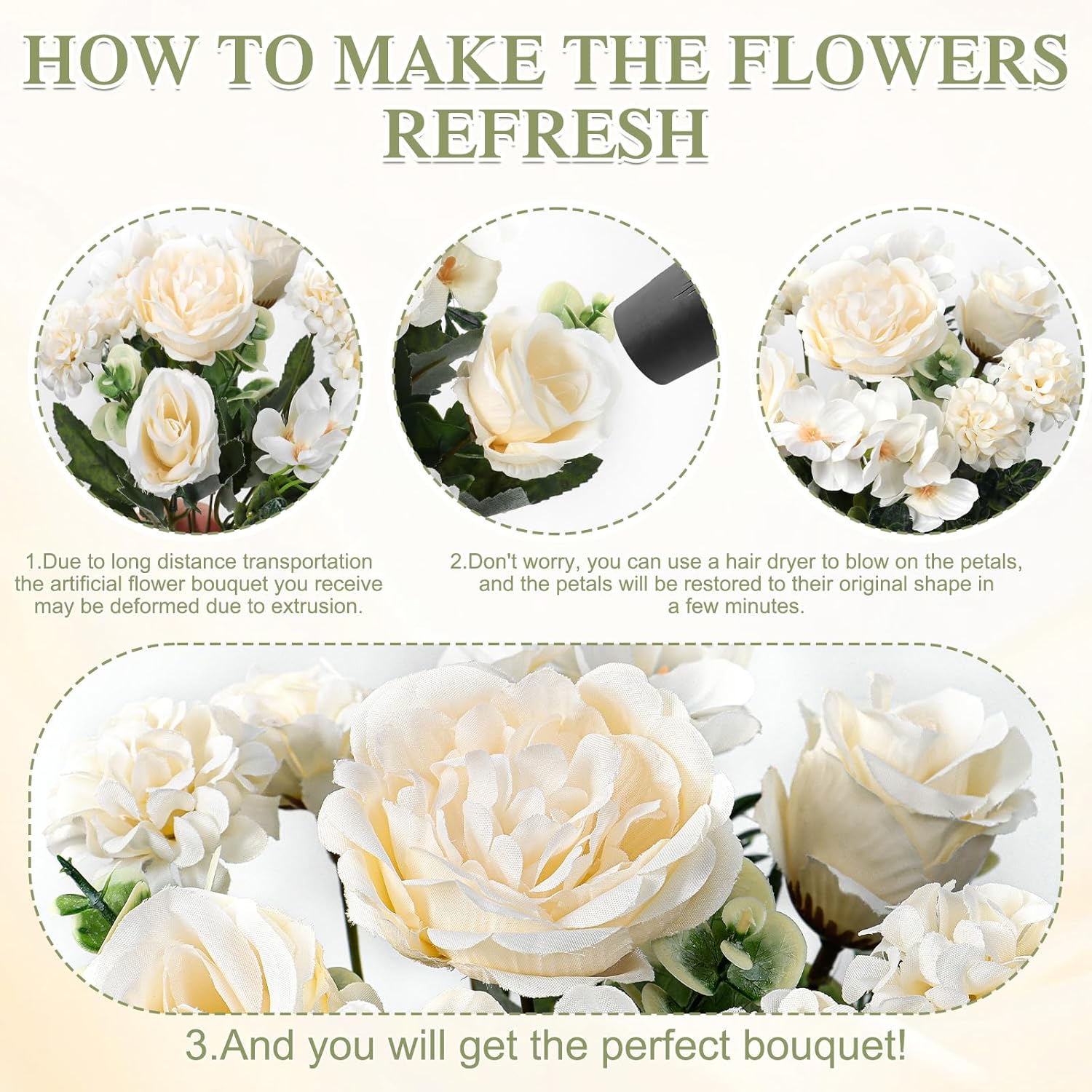 HOW TO MAKE THE FLOWERS REFRESH

1.Due to long distance transportation the artificial flower bouquet you receive may be deformed due to extrusion.

2.Don't worry, you can use a hair dryer to blow on the petals, and the petals will be restored to their original shape in a few minutes.

3.And you will get the perfect bouquet!