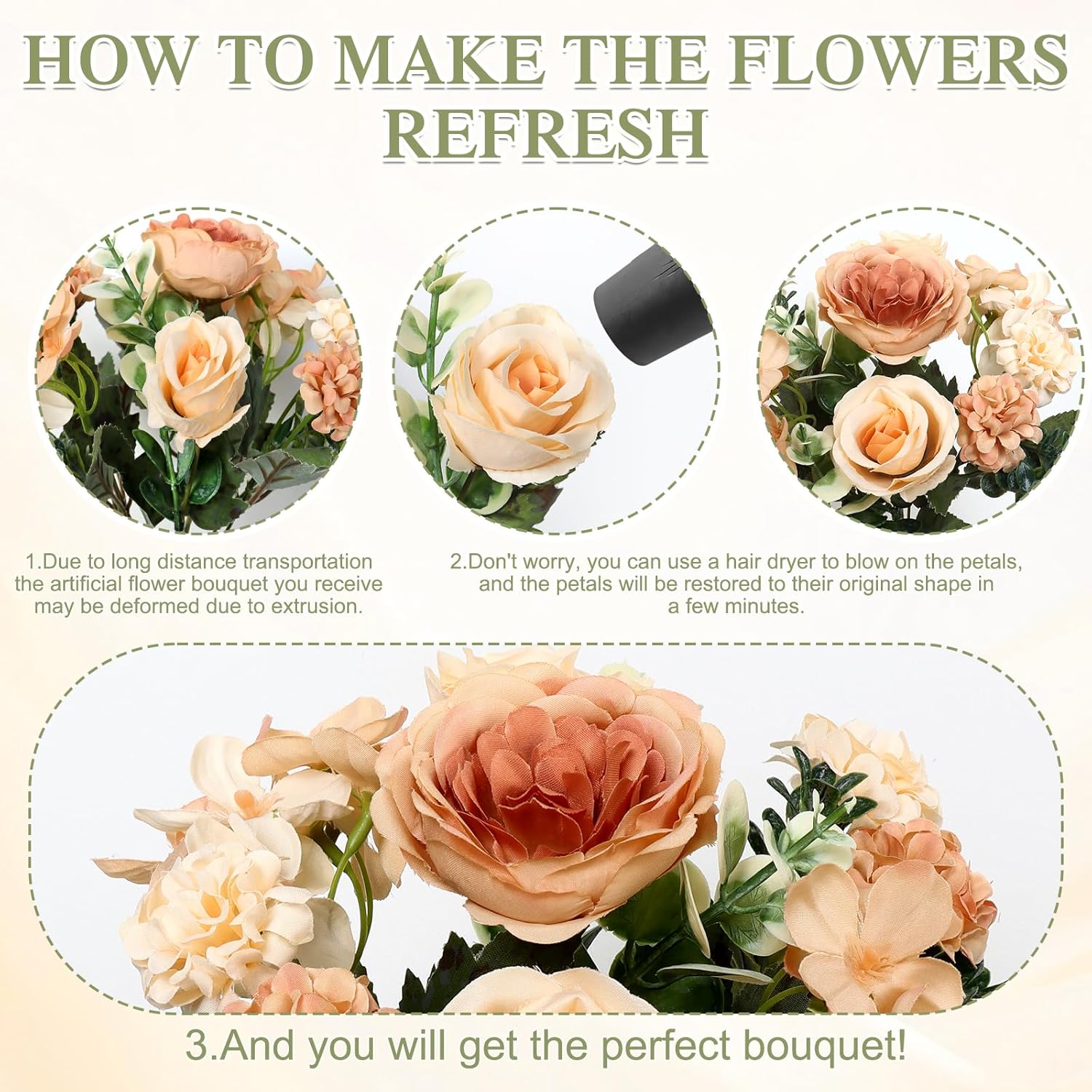 HOW TO MAKE THE FLOWERS REFRESH

1.Due to long distance transportation the artificial flower bouquet you receive may be deformed due to extrusion.

2.Don't worry, you can use a hair dryer to blow on the petals, and the petals will be restored to their original shape in a few minutes.

3.And you will get the perfect bouquet!