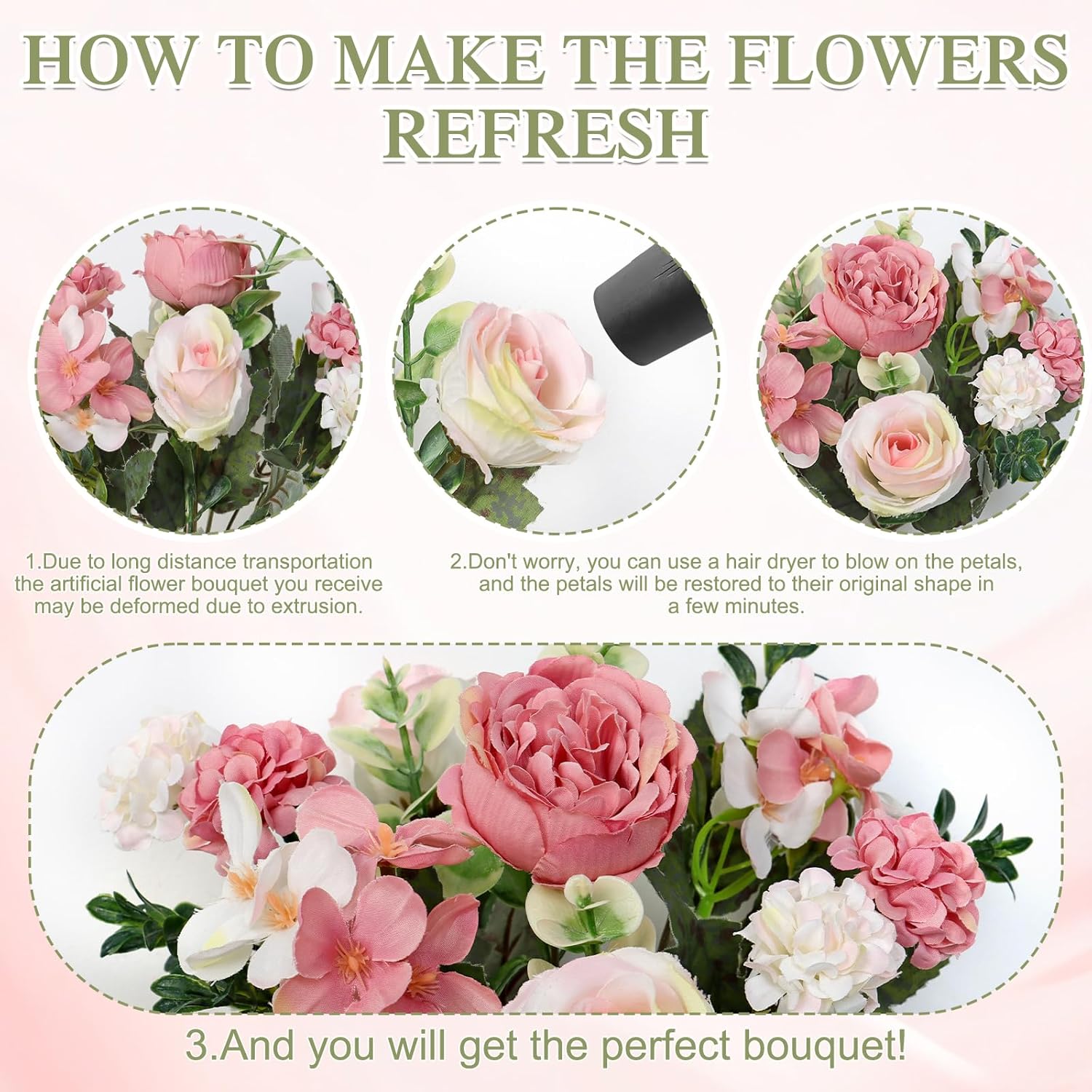 HOW TO MAKE THE FLOWERS REFRESH

1.Due to long distance transportation the artificial flower bouquet you receive may be deformed due to extrusion.

2.Don't worry, you can use a hair dryer to blow on the petals, and the petals will be restored to their original shape in a few minutes.

3.And you will get the perfect bouquet!