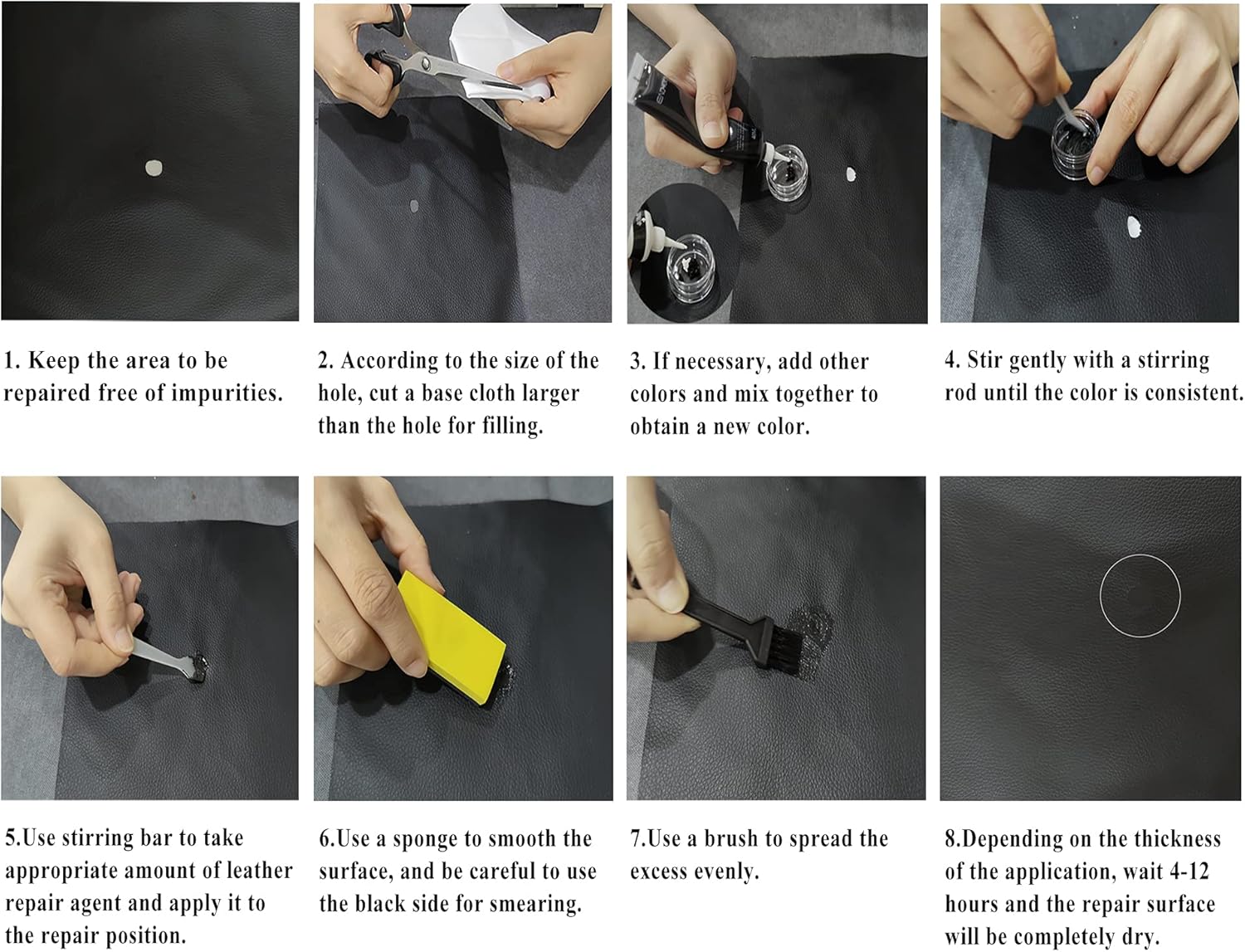 1. Keep the area to be repaired free of impurities.

2. According to the size of the hole, cut a base cloth larger than the hole for filling.

3. If necessary, add other colors and mix together to obtain a new color.

4. Stir gently with a stirring rod until the color is consistent.

5.Use stirring bar to take appropriate amount of leather repair agent and apply it to the repair position.

6.Use a sponge to smooth the surface, and be careful to use the black side for smearing.

7.Use a brush to spread the excess evenly.

8.Depending on the thickness of the application, wait 4-12 hours and the repair surface will be completely dry.