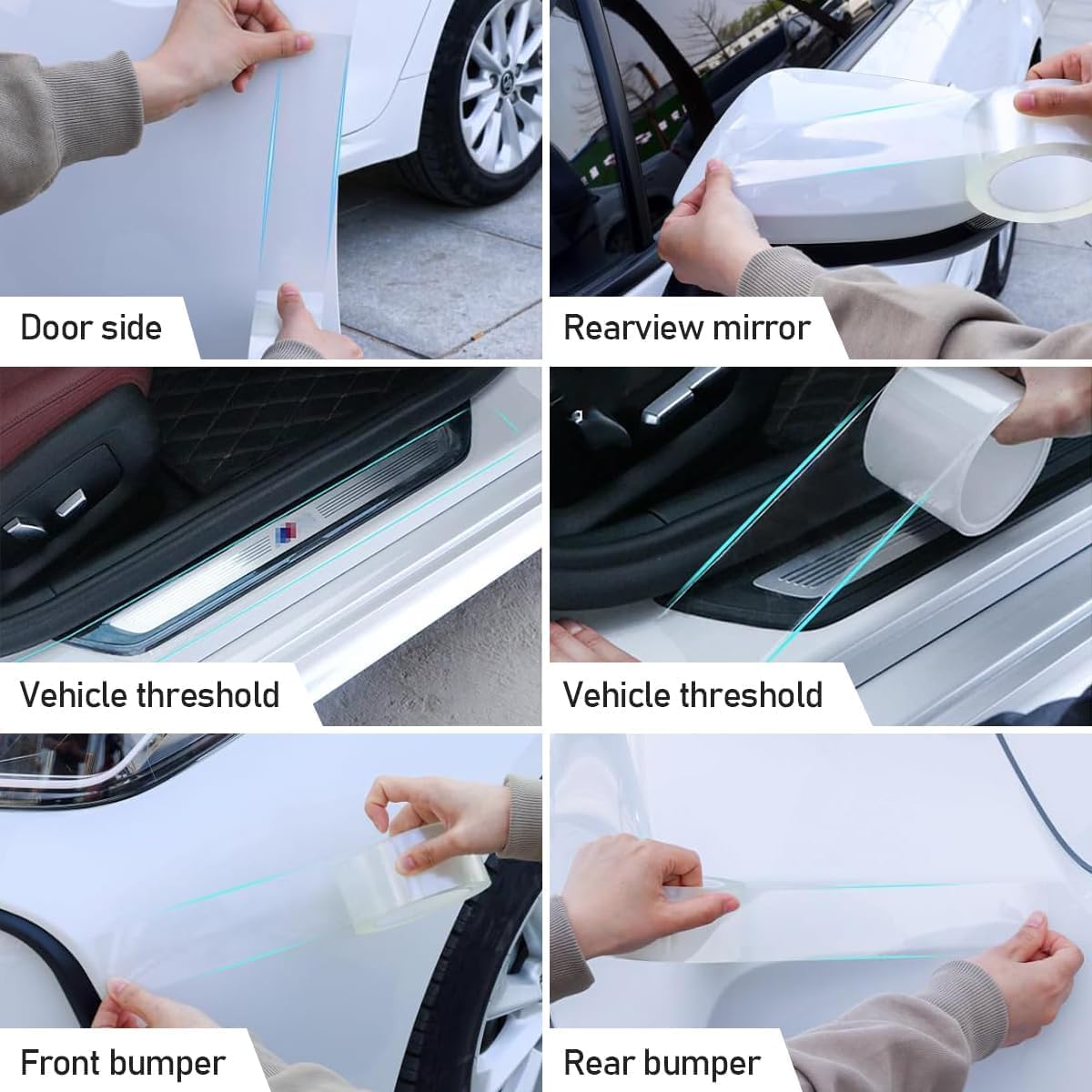 Door side

Rearview mirror

Vehicle threshold

Vehicle threshold

Front bumper

Rear bumper