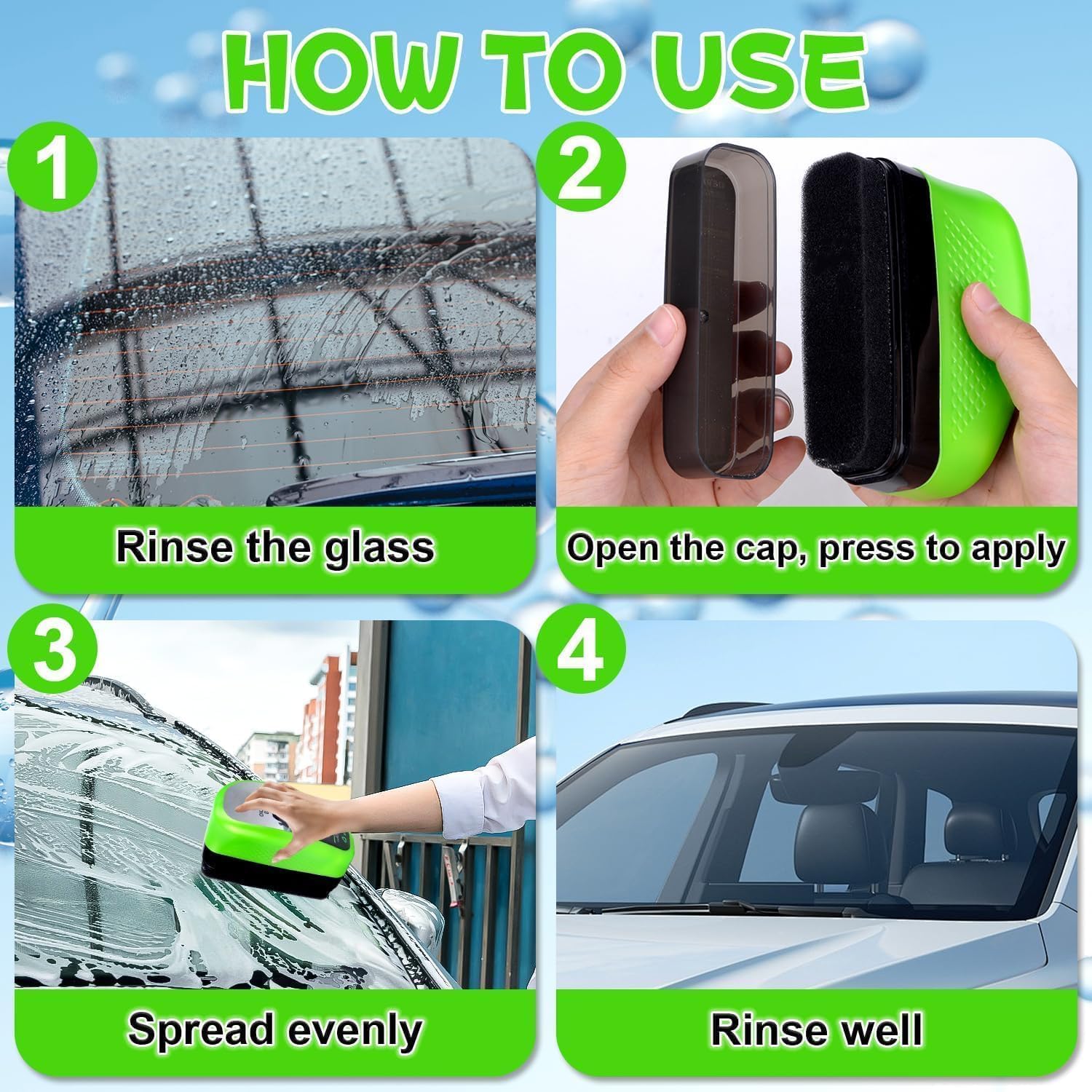 HOW TO USE

1

Rinse the glass

2

Open the cap, press to apply

3

Spread evenly

4

Rinse well