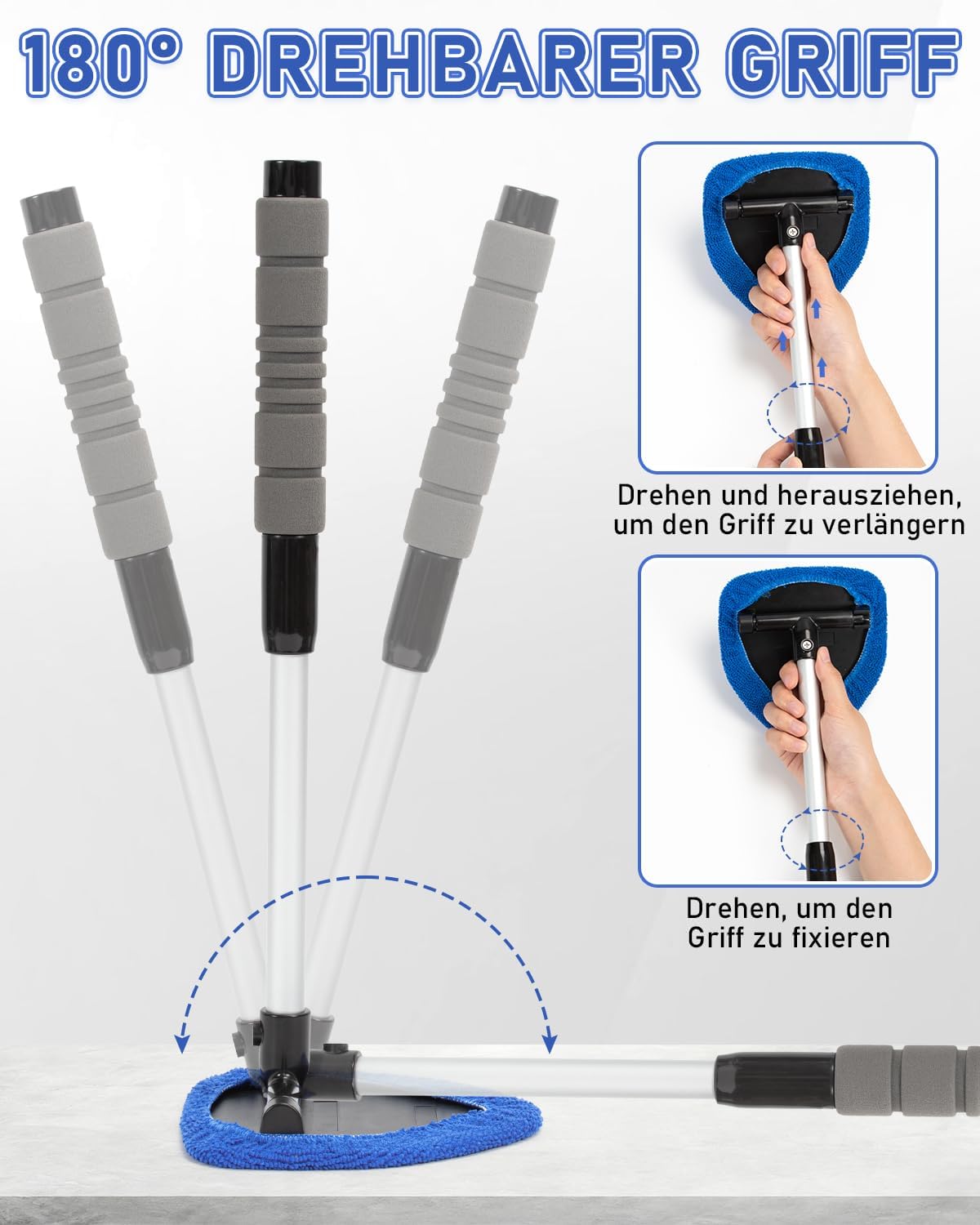 180° DREHBARER GRIFF

Drehen und herausziehen, um den Griff zu verlängern

Drehen, um den Griff zu fixieren