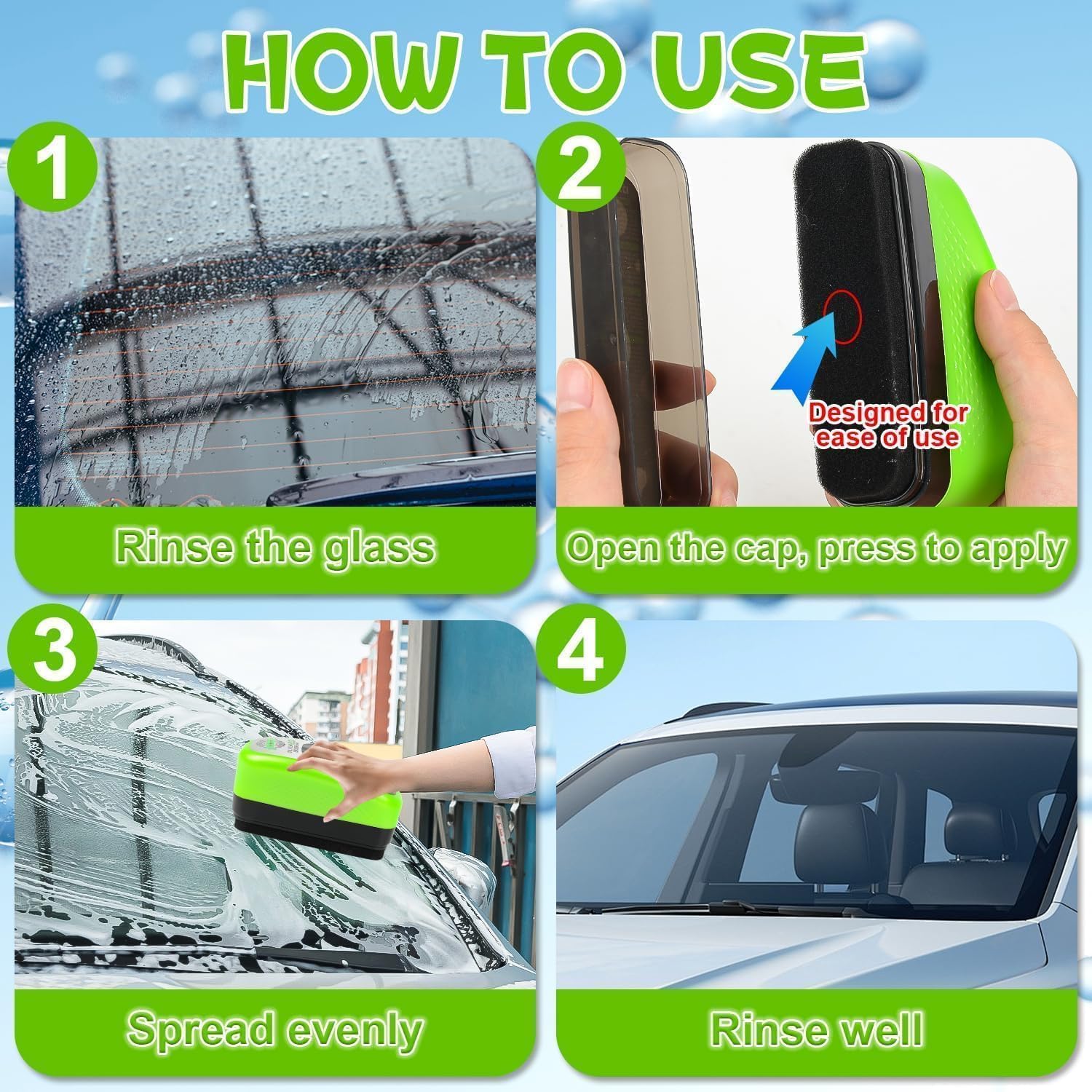 HOW TO USE

1

Rinse the glass

2

Designed for ease of use

Open the cap, press to apply

3

Spread evenly

4

Rinse well