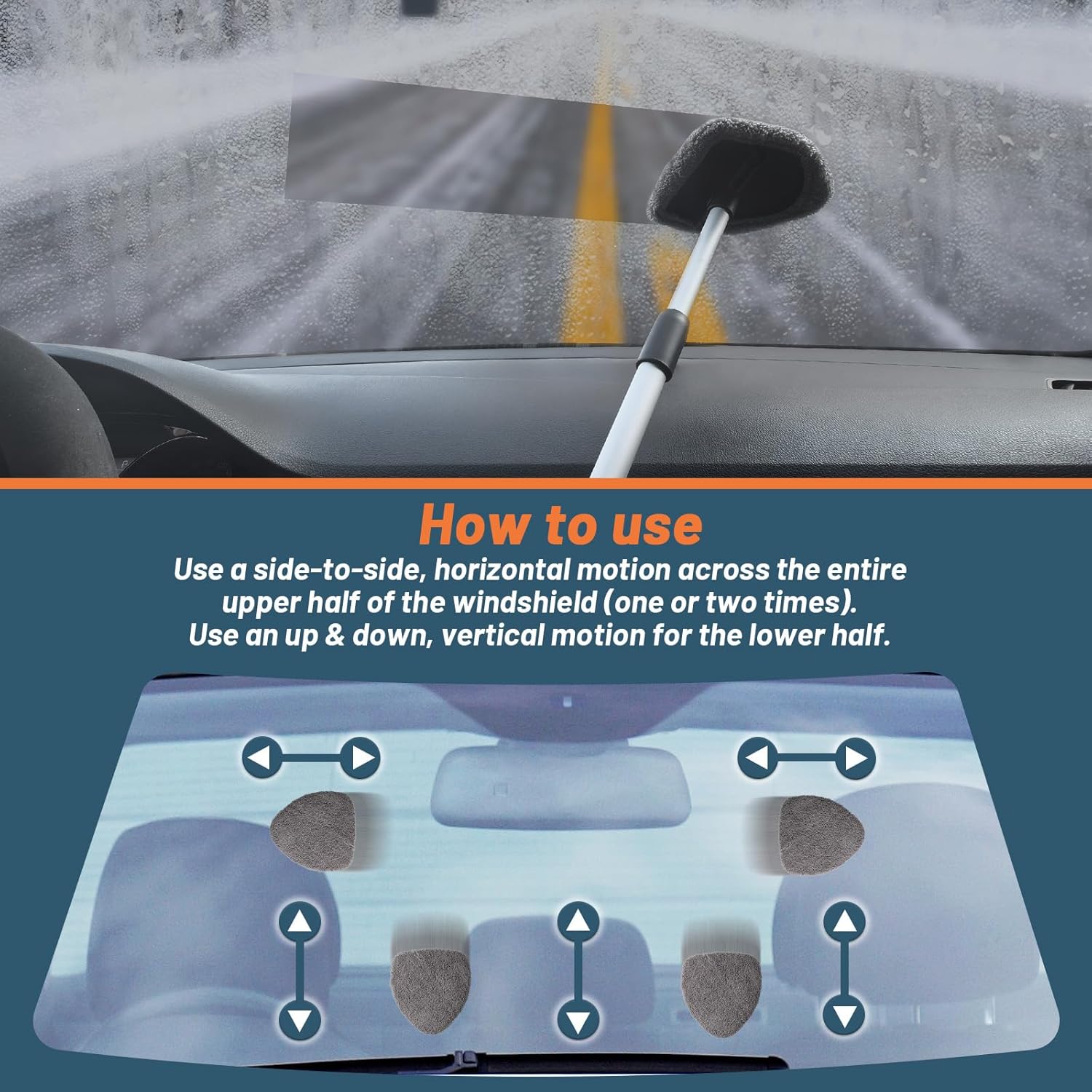 How to use

Use a side-to-side, horizontal motion across the entire upper half of the windshield (one or two times). Use an up & down, vertical motion for the lower half.