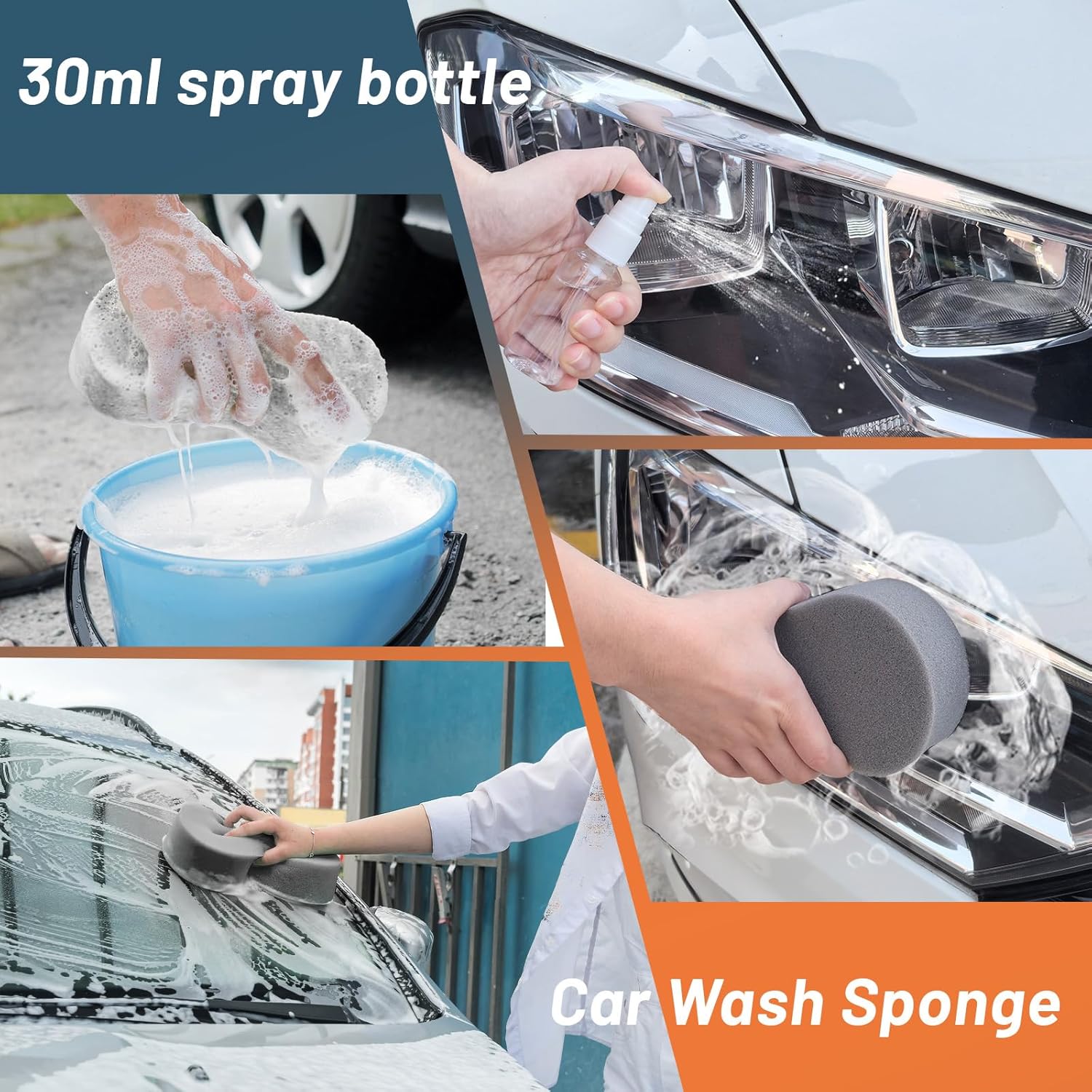 30ml spray bottle

Car Wash Sponge