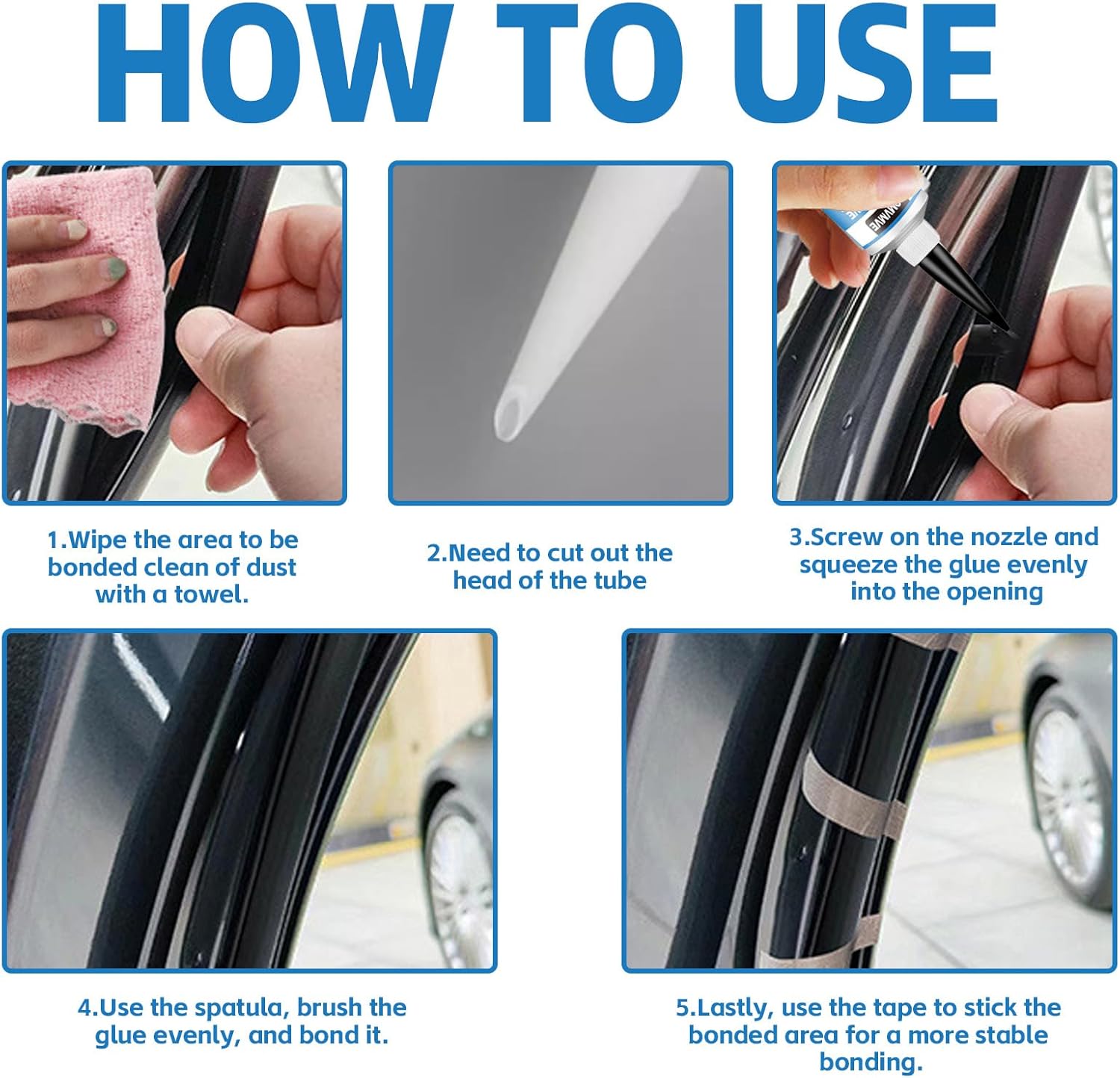 HOW TO USE

1.Wipe the area to be bonded clean of dust with a towel.

2.Need to cut out the head of the tube

3.Screw on the nozzle and squeeze the glue evenly into the opening

4.Use the spatula, brush the glue evenly, and bond it.

5.Lastly, use the tape to stick the bonded area for a more stable bonding.