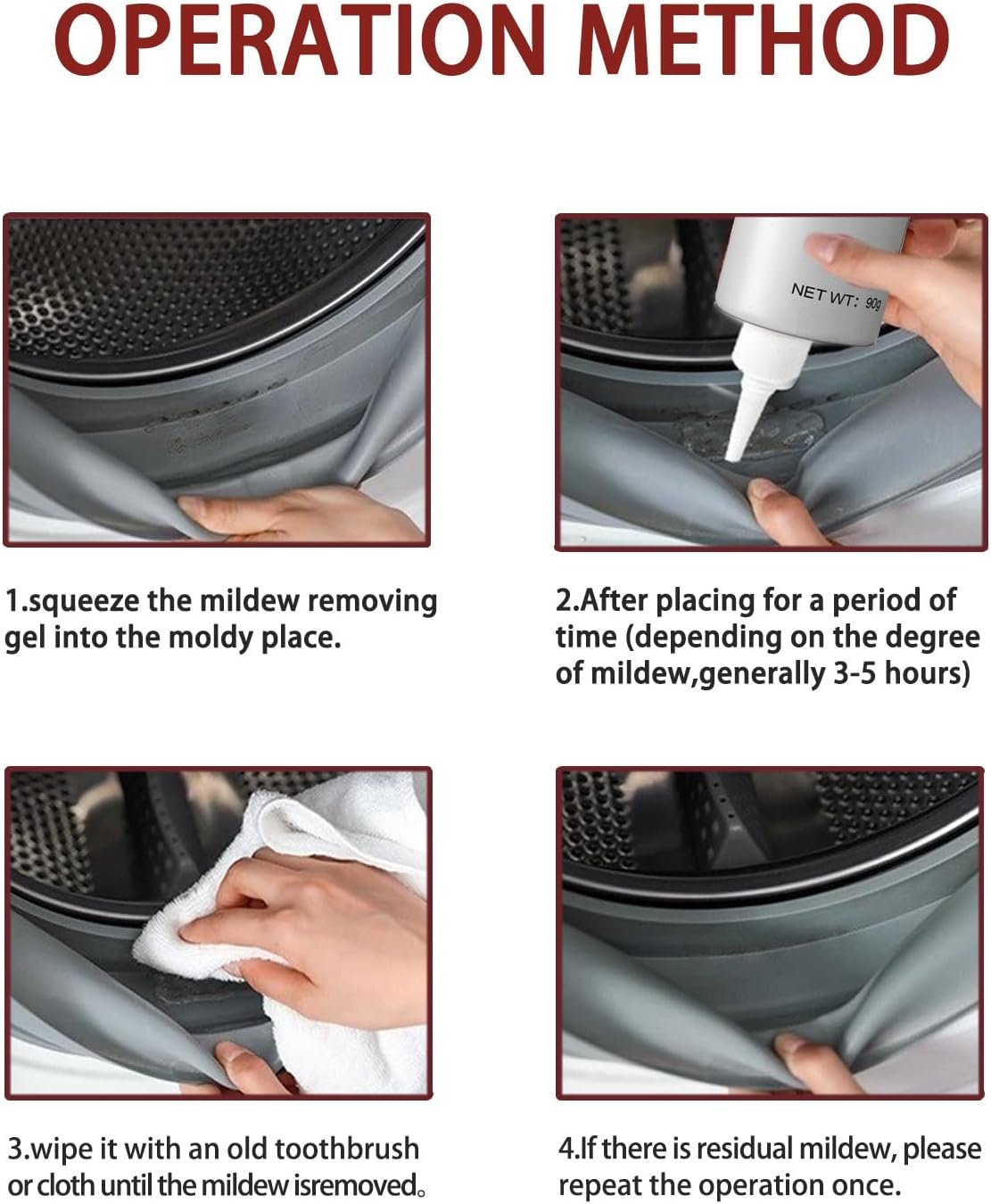 OPERATION METHOD

NET WT: 90g

1.squeeze the mildew removing gel into the moldy place.

2.After placing for a period of time (depending on the degree of mildew,generally 3-5 hours)

3.wipe it with an old toothbrush or cloth until the mildew isremoved。

4.If there is residual mildew, please repeat the operation once.