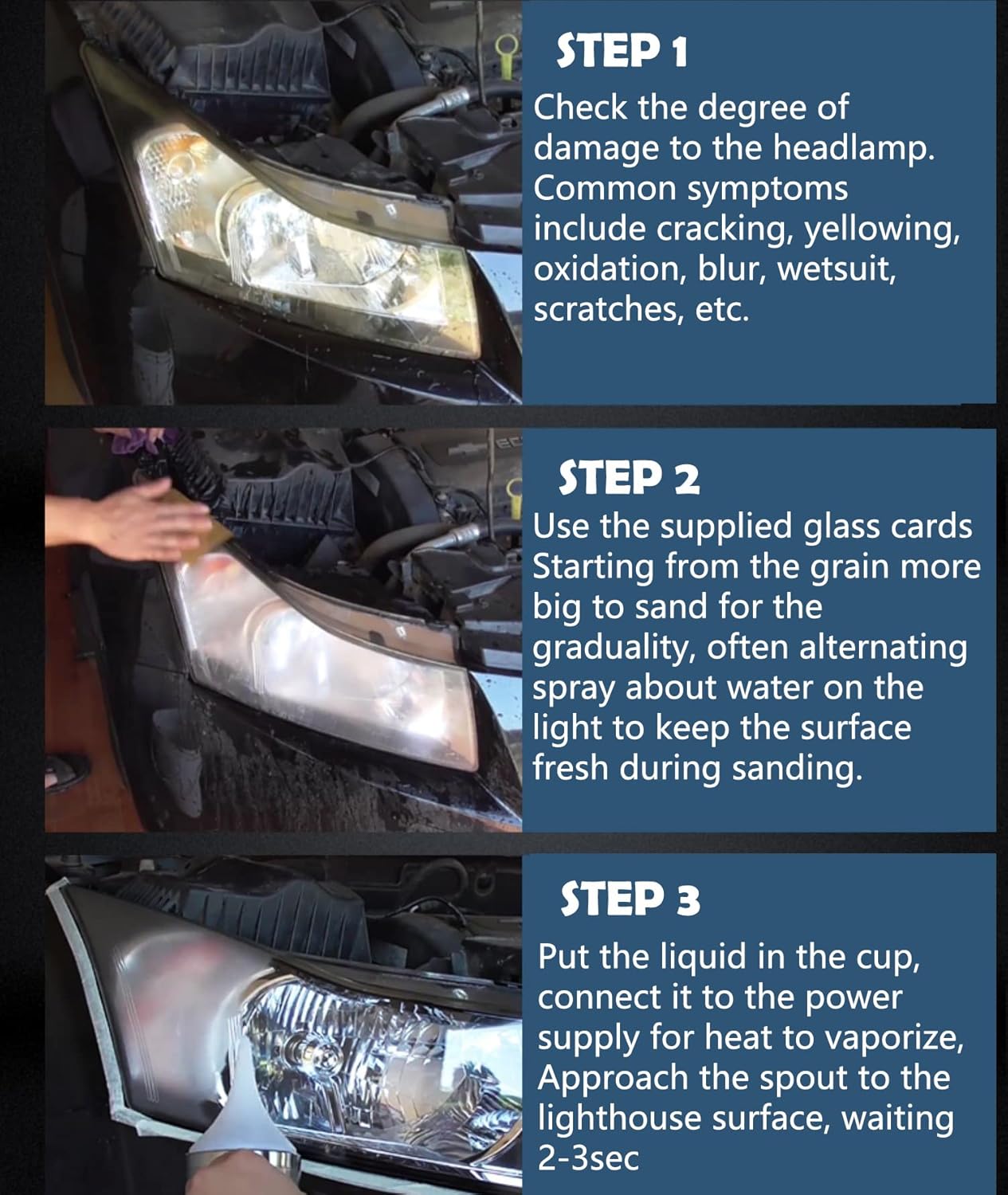 STEP 1

Check the degree of damage to the headlamp. Common symptoms include cracking, yellowing, oxidation, blur, wetsuit, scratches, etc.

STEP 2

Use the supplied glass cards Starting from the grain more big to sand for the graduality, often alternating spray about water on the light to keep the surface fresh during sanding.

STEP 3

Put the liquid in the cup, connect it to the power supply for heat to vaporize, Approach the spout to the lighthouse surface, waiting 2-3sec