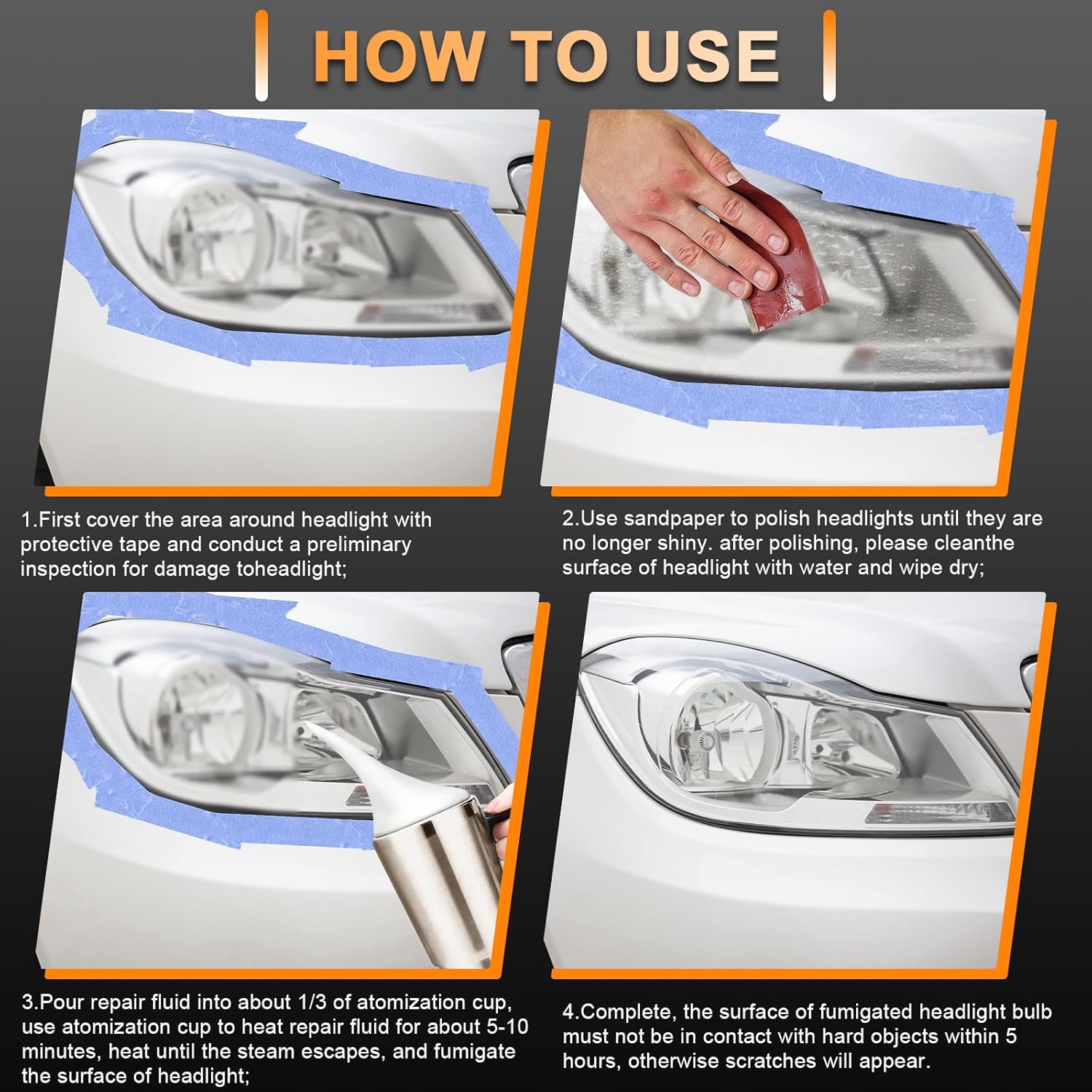 HOW TO USE

1.First cover the area around headlight with protective tape and conduct a preliminary inspection for damage toheadlight;

2.Use sandpaper to polish headlights until they are no longer shiny. after polishing, please cleanthe surface of headlight with water and wipe dry;

3.Pour repair fluid into about 1/3 of atomization cup, use atomization cup to heat repair fluid for about 5-10 minutes, heat until the steam escapes, and fumigate the surface of headlight;

4.Complete, the surface of fumigated headlight bulb must not be in contact with hard objects within 5 hours, otherwise scratches will appear.