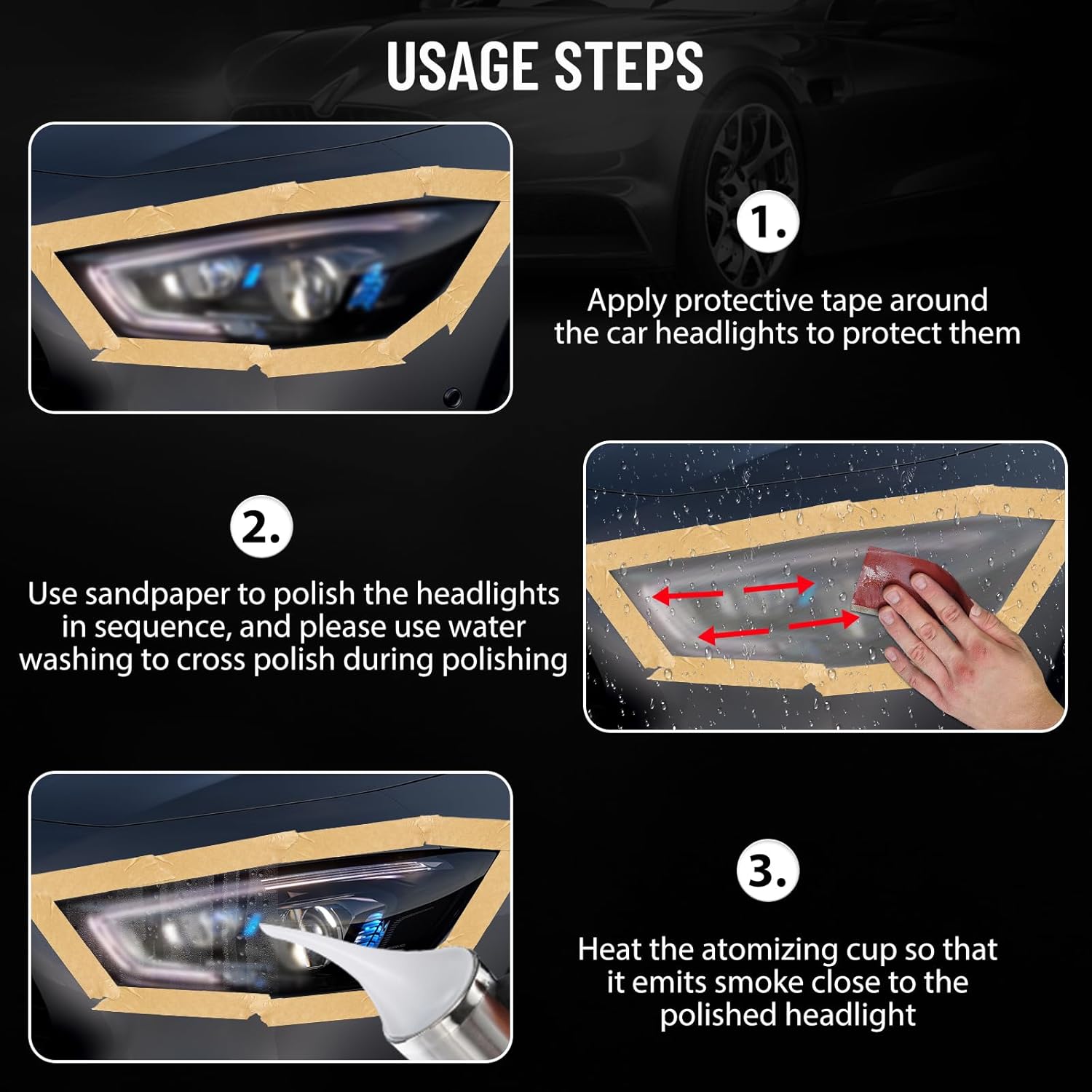 USAGE STEPS

1.

Apply protective tape around the car headlights to protect them

2.

Use sandpaper to polish the headlights in sequence, and please use water washing to cross polish during polishing

3.

Heat the atomizing cup so that it emits smoke close to the polished headlight