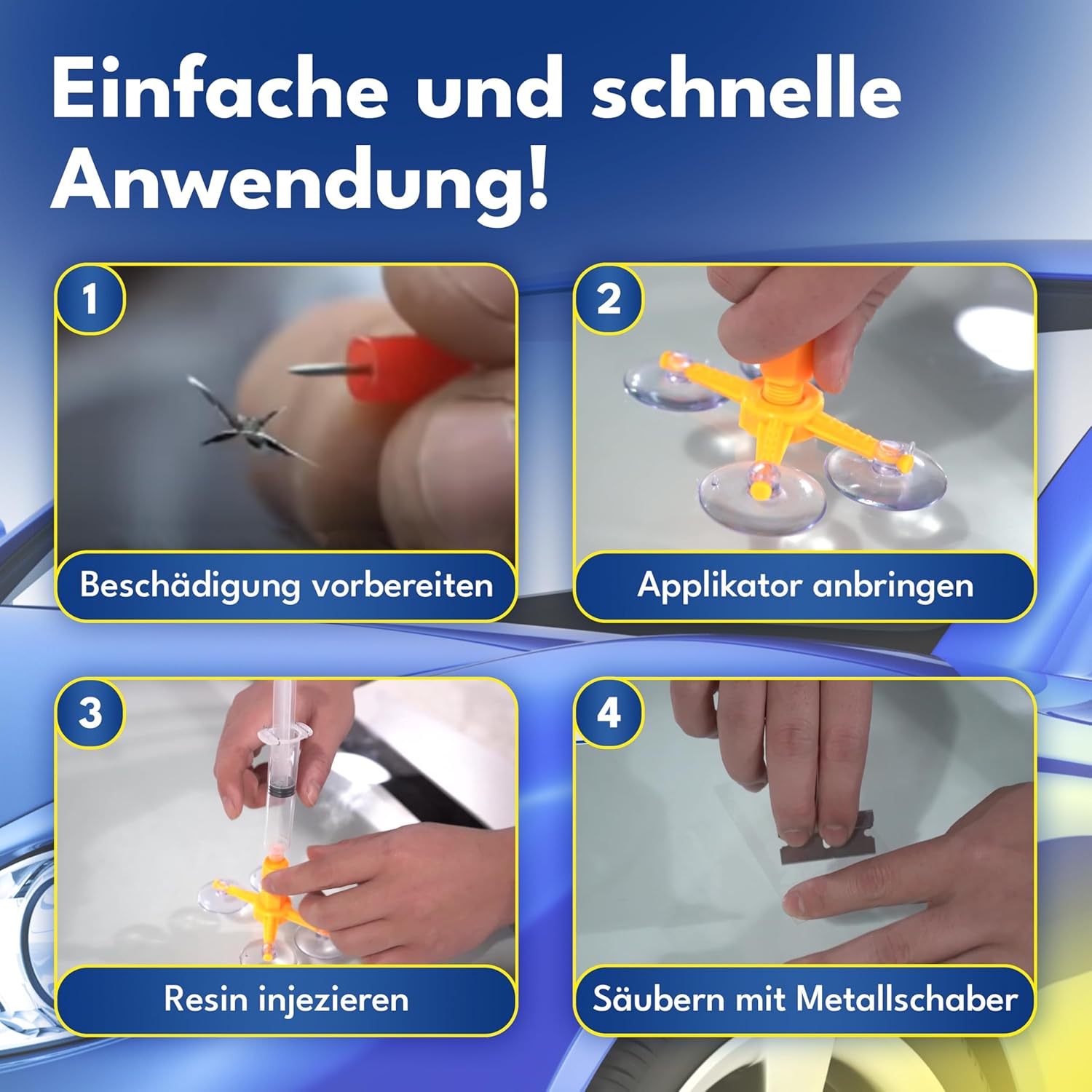 Einfache und schnelle Anwendung!

1
Beschädigung vorbereiten

2
Applikator anbringen

3
Resin injezieren

4
Säubern mit Metallschaber