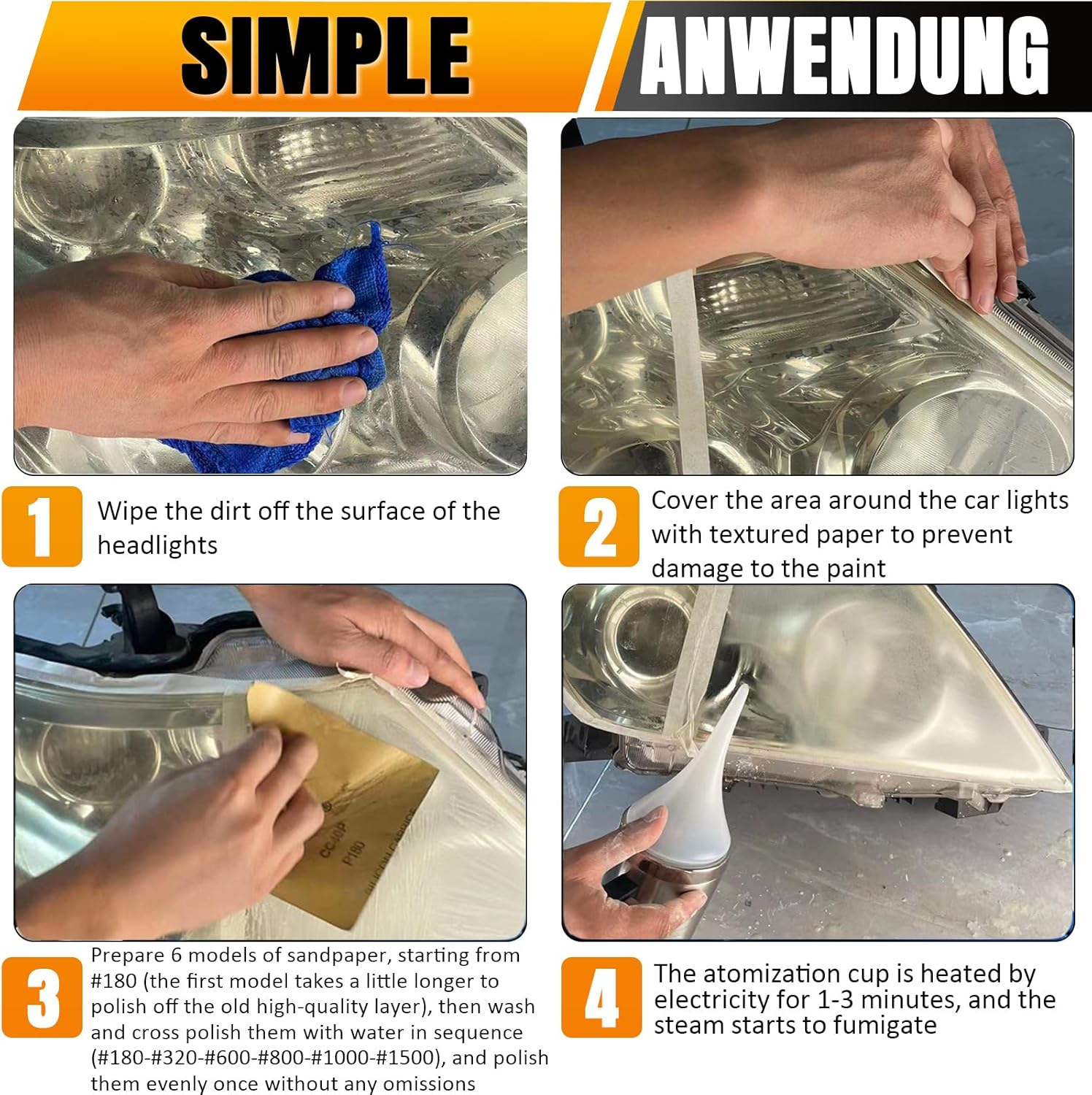 SIMPLE ANWENDUNG

1 Wipe the dirt off the surface of the headlights

2 Cover the area around the car lights with textured paper to prevent damage to the paint

CC40P
P180

3 Prepare 6 models of sandpaper, starting from #180 (the first model takes a little longer to polish off the old high-quality layer), then wash and cross polish them with water in sequence (#180-#320-#600-#800-#1000-#1500), and polish them evenly once without any omissions

4 The atomization cup is heated by electricity for 1-3 minutes, and the steam starts to fumigate