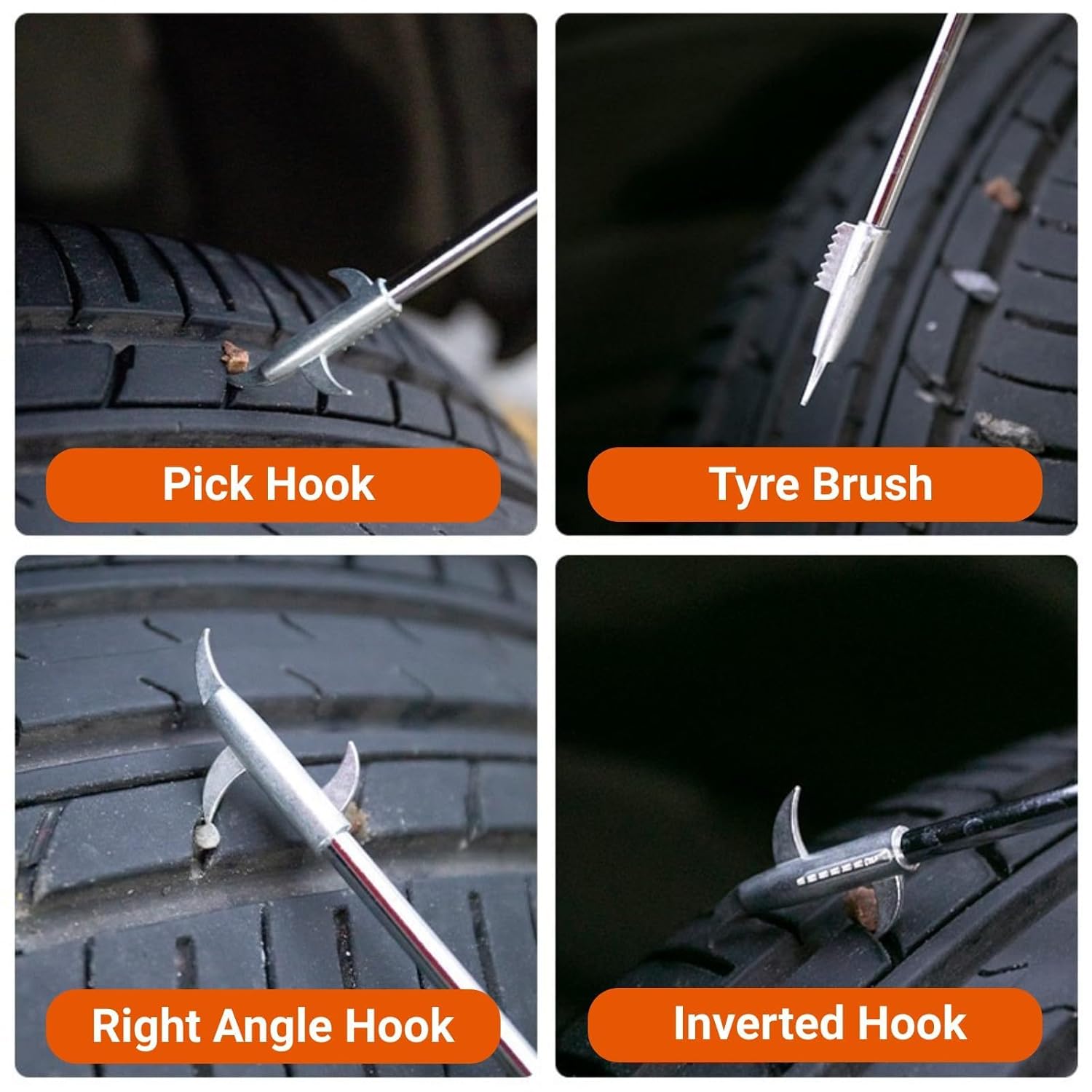 Pick Hook

Tyre Brush

Right Angle Hook

Inverted Hook