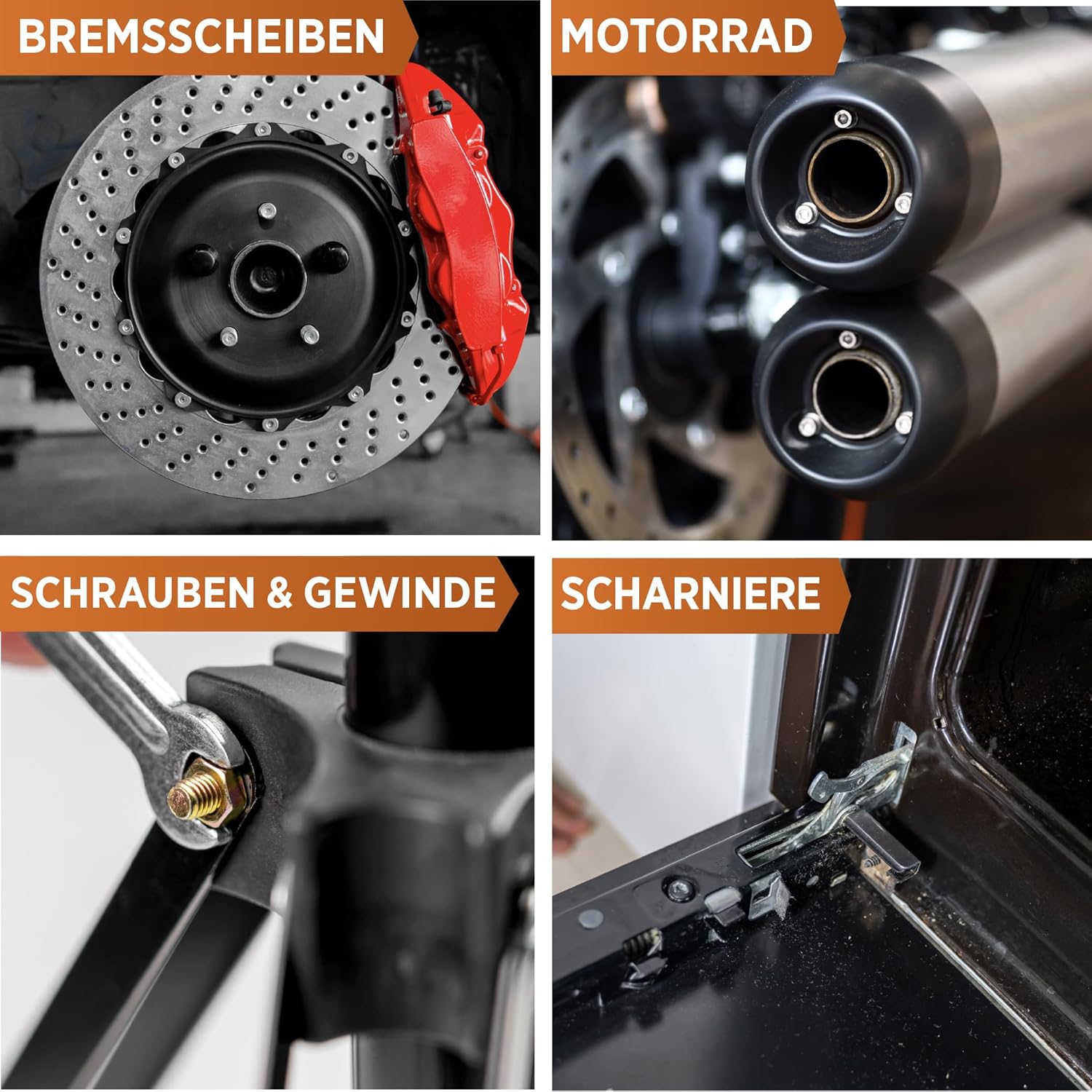 BREMSSCHEIBEN

MOTORRAD

SCHRAUBEN & GEWINDE

SCHARNIERE